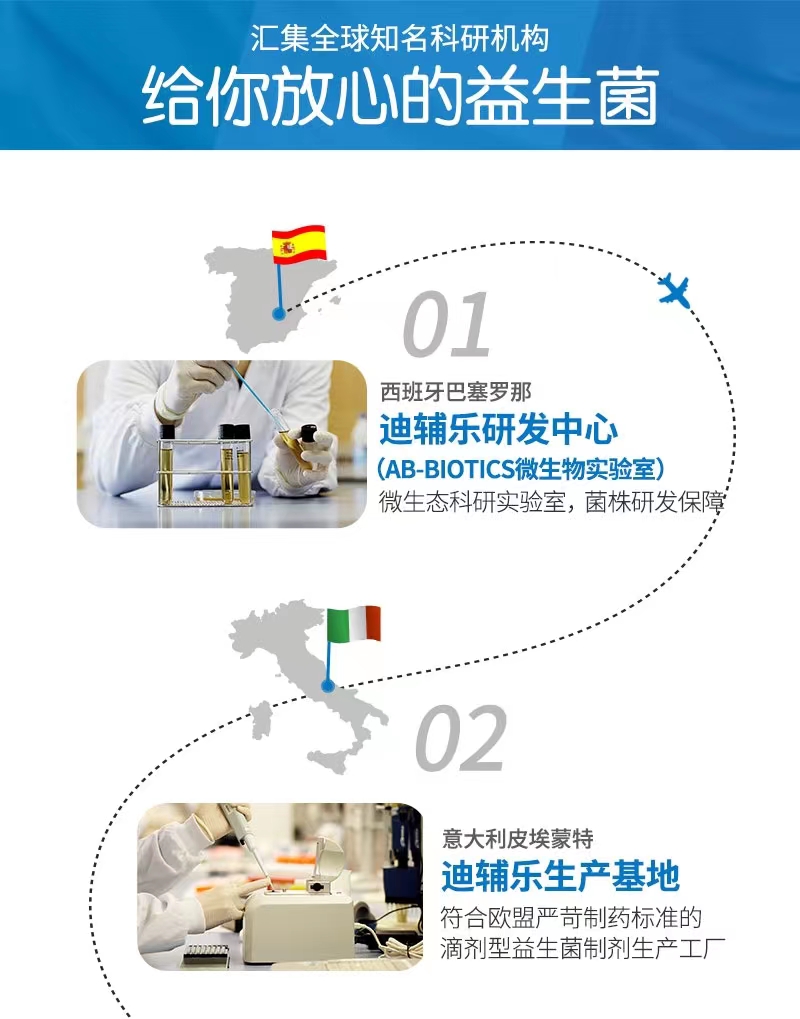 汇集全球知名科研机构

给你放心的益生菌

01

西班牙巴塞罗那

迪辅乐研发中心

(AB-BIOTICS微生物实验室)

微生态科研实验室，菌株研发保障

02

意大利皮埃蒙特

迪辅乐生产基地

符合欧盟严苛制药标准的滴剂型益生菌制剂生产工厂