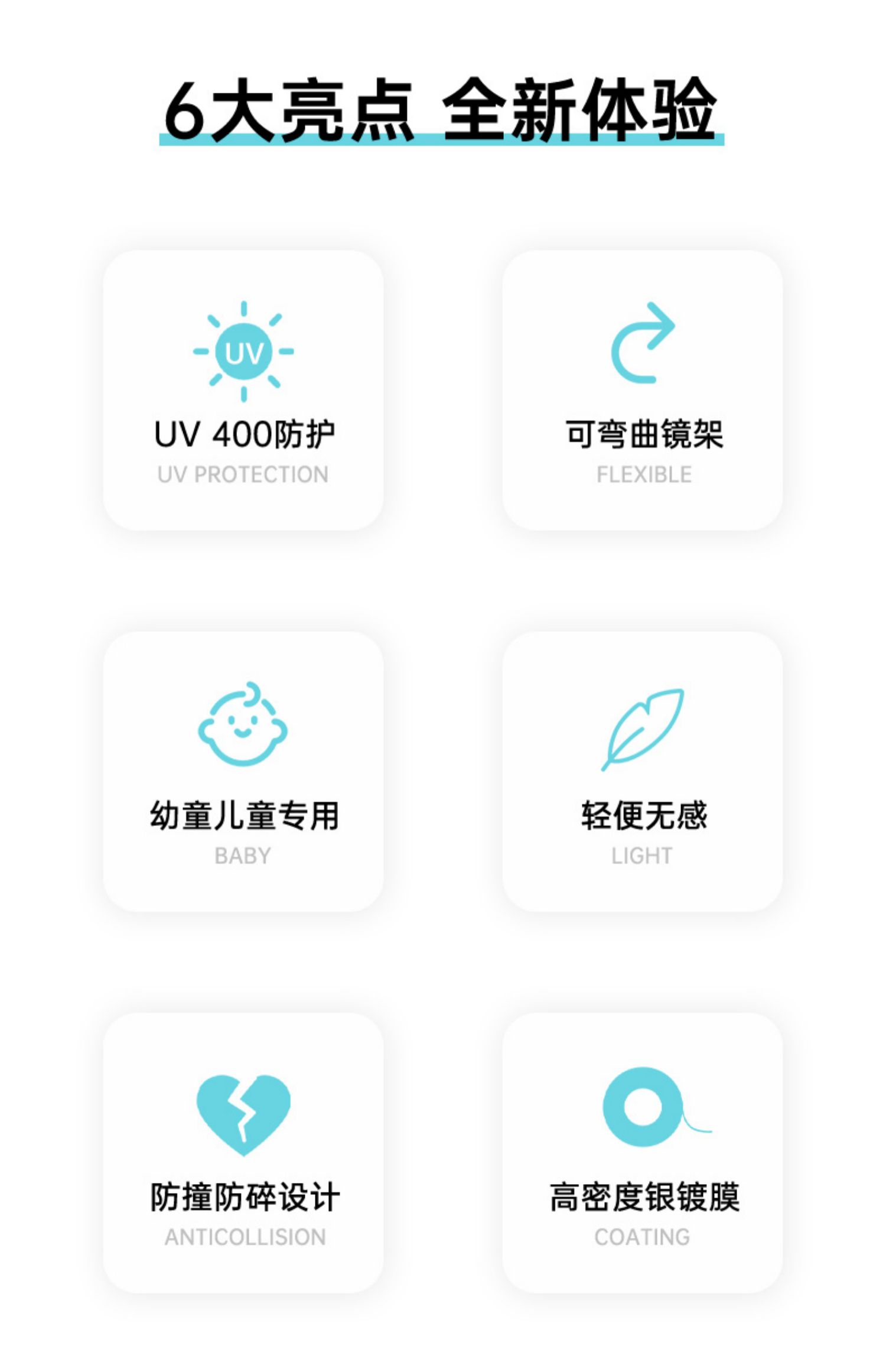 6大亮点 全新体验

UV

UV 400防护
UV PROTECTION

可弯曲镜架
FLEXIBLE

幼童儿童专用
BABY

轻便无感
LIGHT

防撞防碎设计
ANTICOLLISION

高密度银镀膜
COATING