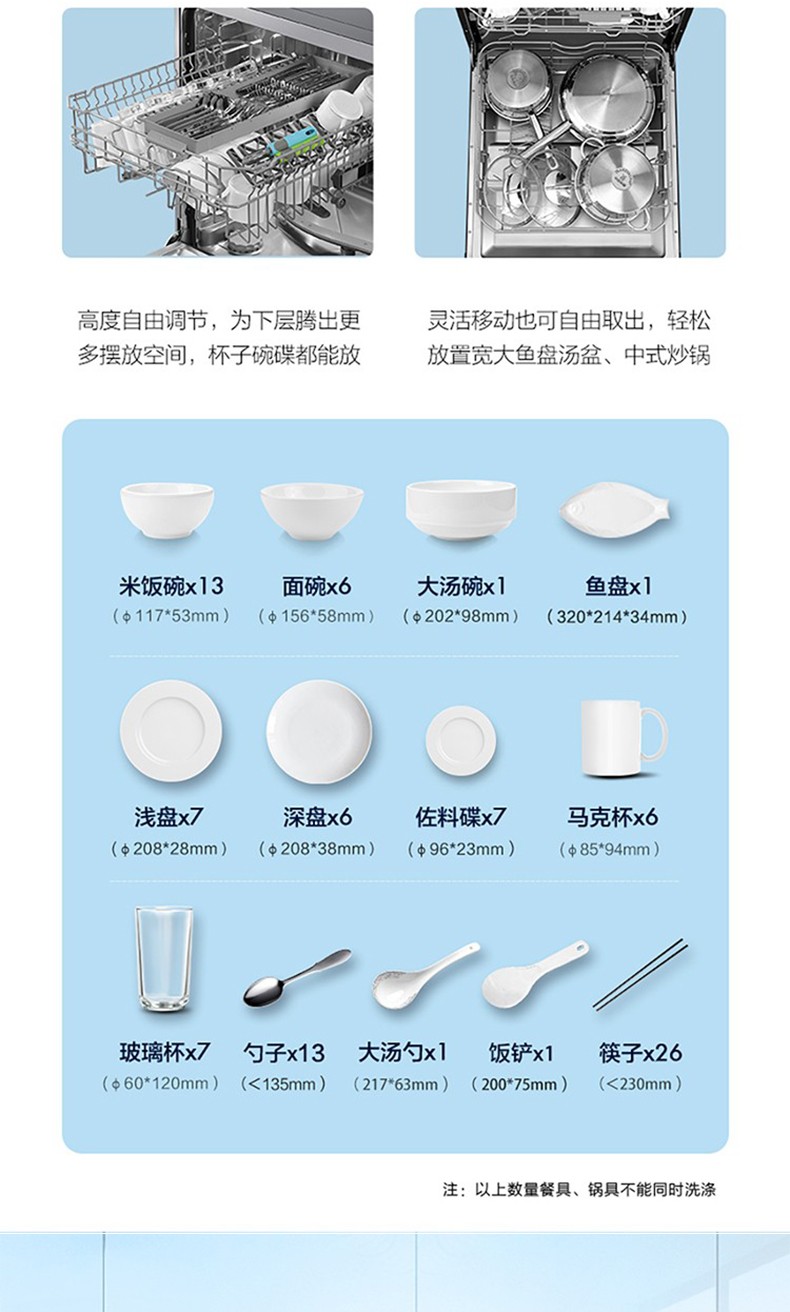 高度自由调节，为下层腾出更多摆放空间，杯子碗碟都能放

灵活移动也可自由取出，轻松放置宽大鱼盘汤盆、中式炒锅

米饭碗x13
（ϕ117*53mm）

面碗x6
（ϕ156*58mm）

大汤碗x1
（ϕ202*98mm）

鱼盘x1
（320*214*34mm）

浅盘x7
（ϕ208*28mm）

深盘x6
（ϕ208*38mm）

佐料碟x7
（ϕ96*23mm）

马克杯x6
（ϕ85*94mm）

玻璃杯x7
（ϕ60*120mm）

勺子x13
（<135mm）

大汤勺x1
（217*63mm）

饭铲x1
（200*75mm）

筷子x26
（<230mm）

注：以上数量餐具、锅具不能同时洗涤