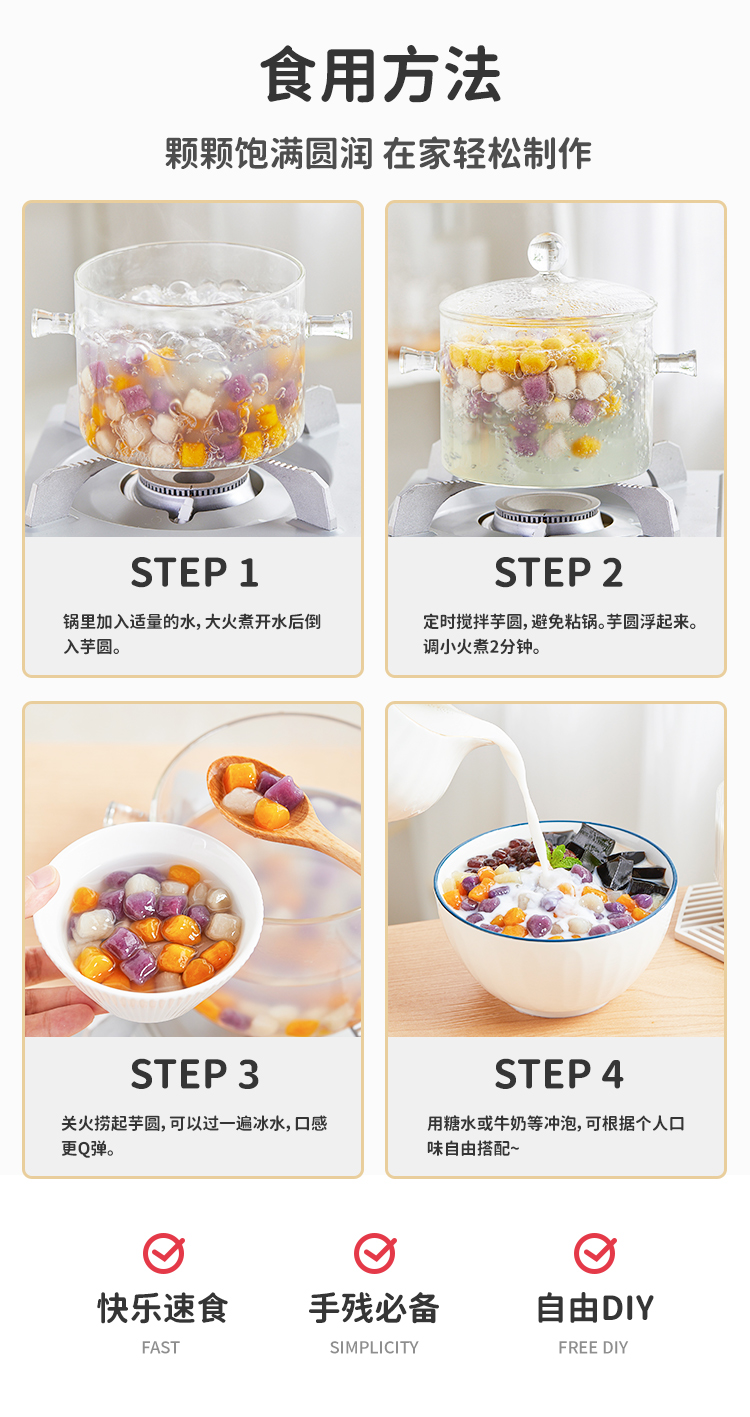 食用方法

颗颗饱满圆润 在家轻松制作

STEP 1

锅里加入适量的水，大火煮开水后倒入芋圆。

STEP 2

定时搅拌芋圆，避免粘锅。芋圆浮起来。调小火煮2分钟。

STEP 3

关火捞起芋圆，可以过一遍冰水，口感更Q弹。

STEP 4

用糖水或牛奶等冲泡，可根据个人口味自由搭配~

快乐速食
FAST

手残必备
SIMPLICITY

自由DIY
FREE DIY