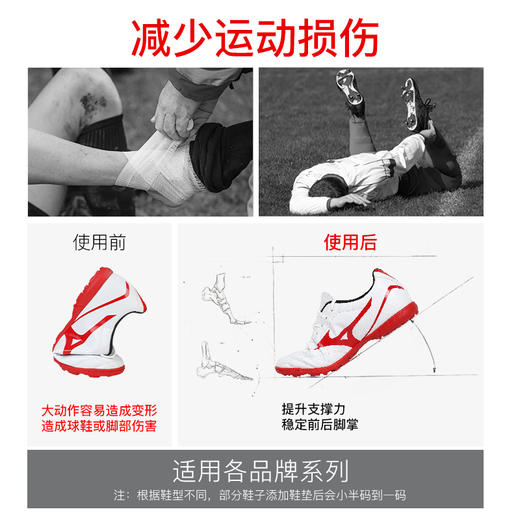 减少运动损伤

使用前

大动作容易造成变形
造成球鞋或脚部伤害

使用后

提升支撑力
稳定前后脚掌

适用各品牌系列

注：根据鞋型不同，部分鞋子添加鞋垫后会小半码到一码