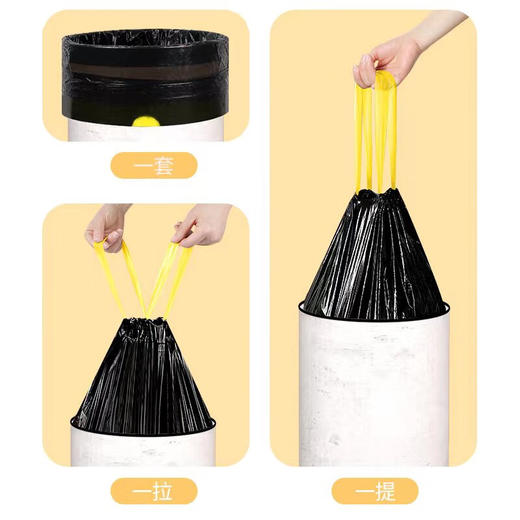 一套

一拉

一提