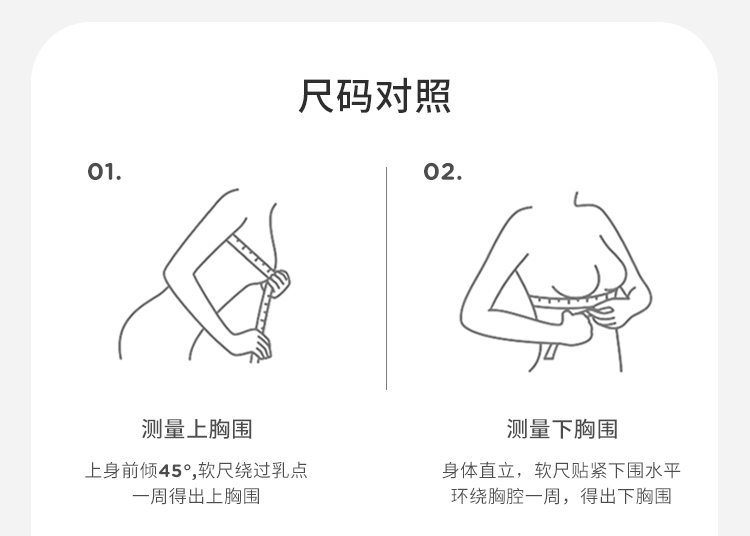 尺码对照

01.

测量上胸围

上身前倾45°,软尺绕过乳点一周得出上胸围

02.

测量下胸围

身体直立，软尺贴紧下围水平环绕胸腔一周，得出下胸围