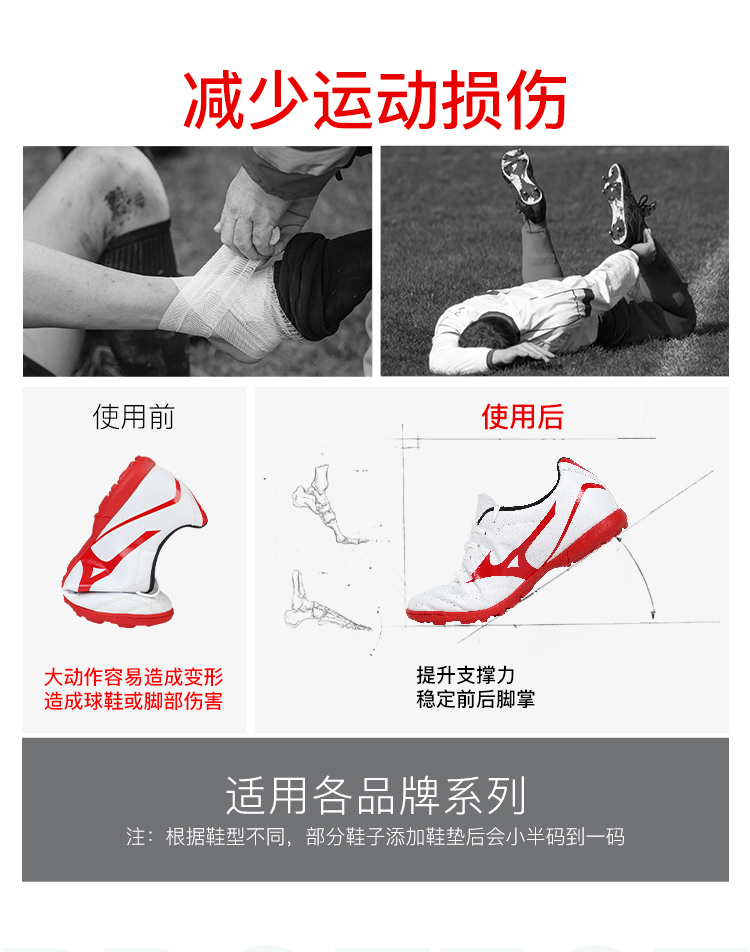 减少运动损伤

使用前

大动作容易造成变形
造成球鞋或脚部伤害

使用后

提升支撑力
稳定前后脚掌

适用各品牌系列

注：根据鞋型不同，部分鞋子添加鞋垫后会小半码到一码