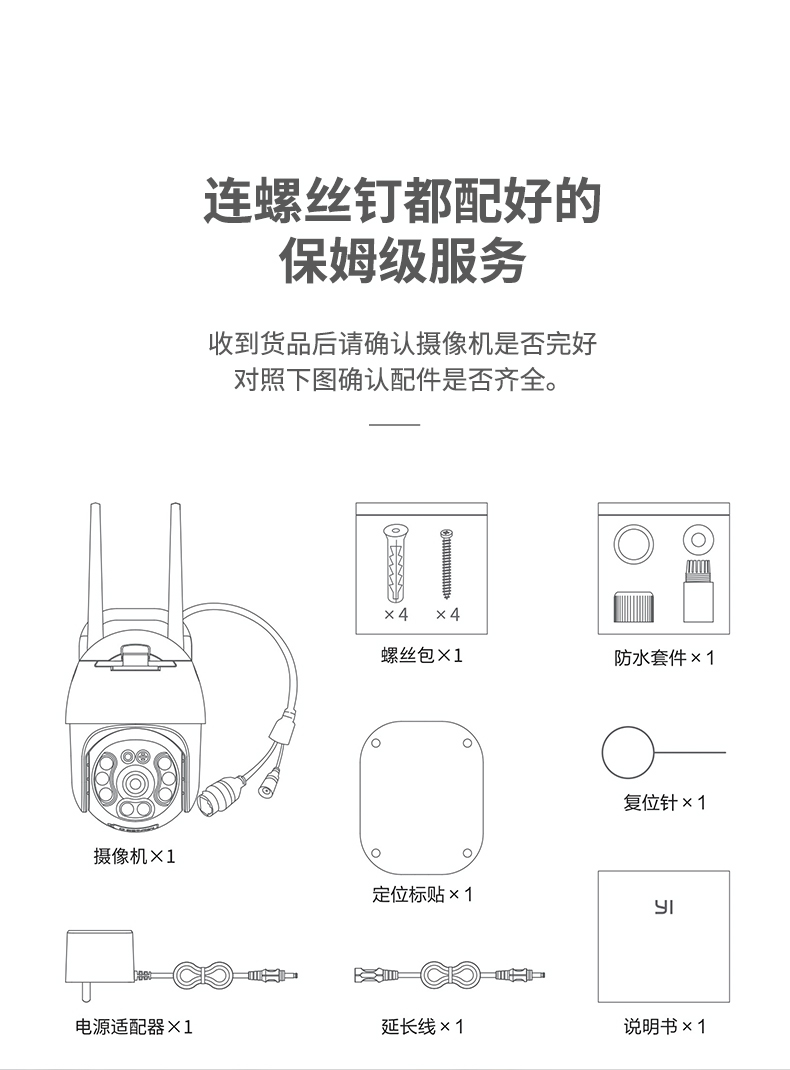 连螺丝钉都配好的
保姆级服务

收到货品后请确认摄像机是否完好
对照下图确认配件是否齐全。

×4 ×4

螺丝包×1

防水套件×1

摄像机×1

定位标贴×1

复位针×1

YI

电源适配器×1

延长线×1

说明书×1