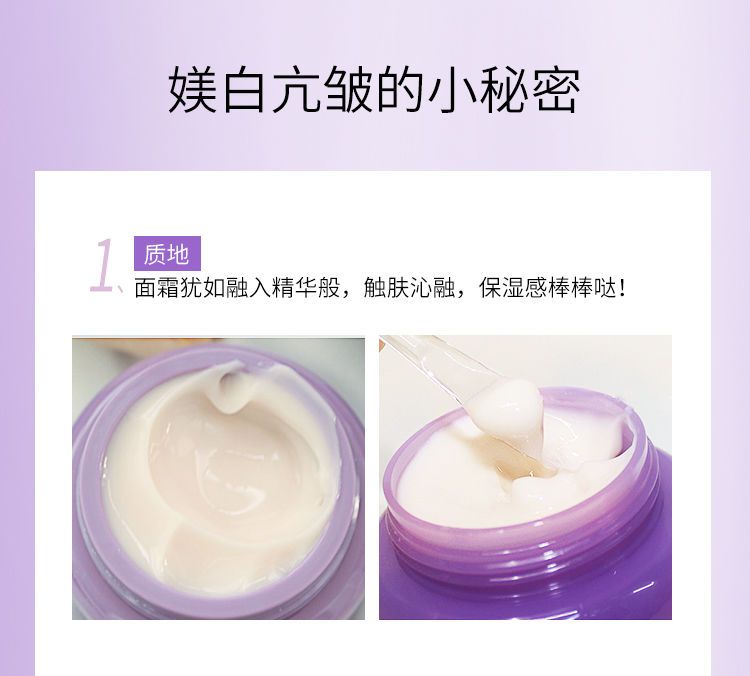 媄白亢皱的小秘密

1、质地

面霜犹如融入精华般，触肤沁融，保湿感棒棒哒！