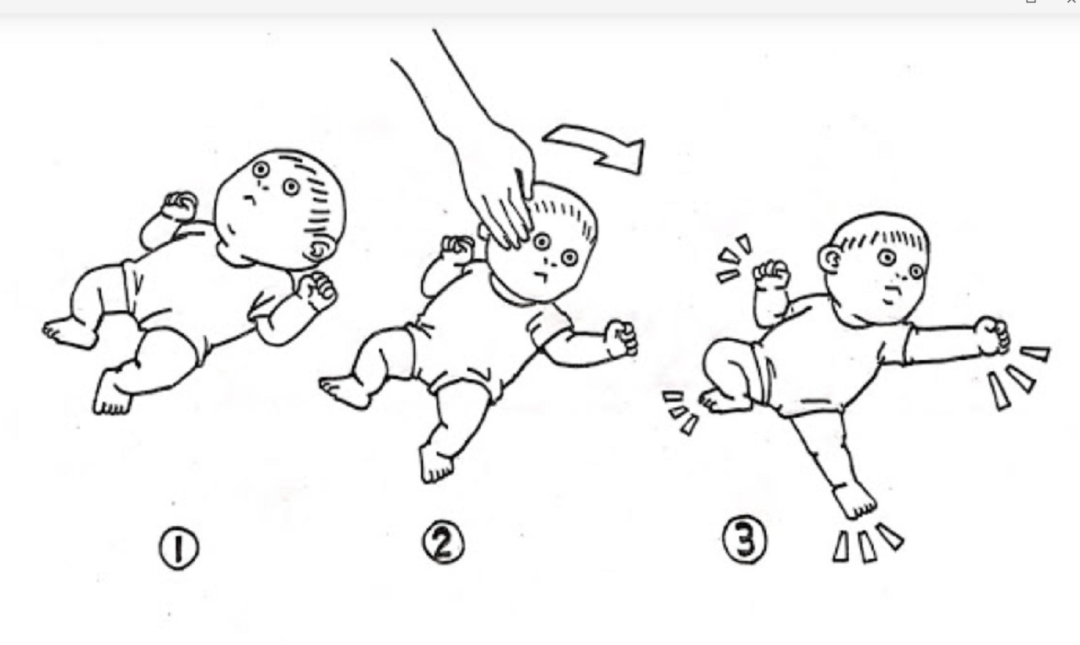 ①

②

③