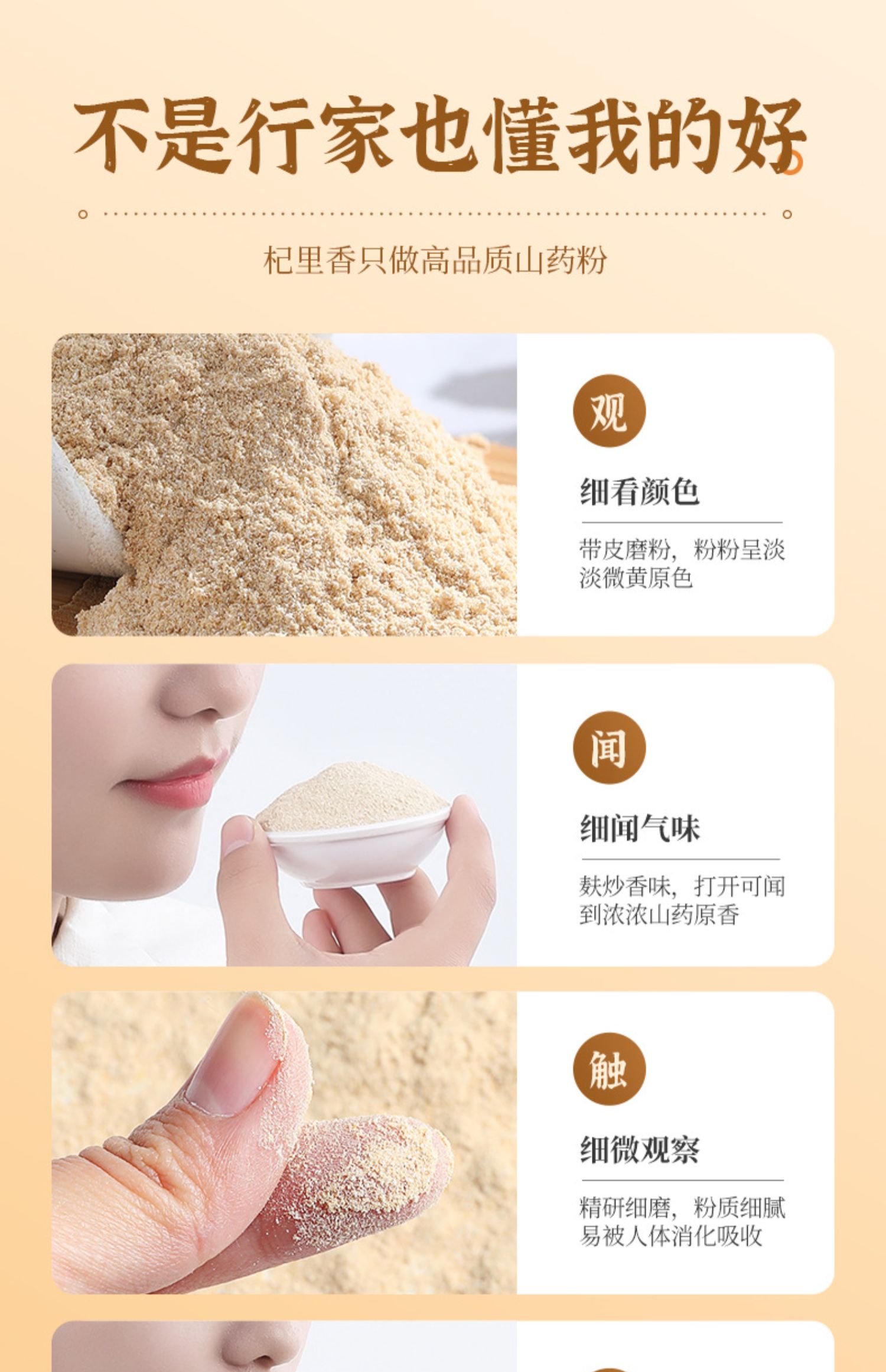 不是行家也懂我的好

杞里香只做高品质山药粉

观

细看颜色

带皮磨粉，粉粉呈淡淡微黄原色

闻

细闻气味

麸炒香味，打开可闻到浓浓山药原香

触

细微观察

精研细磨，粉质细腻易被人体消化吸收