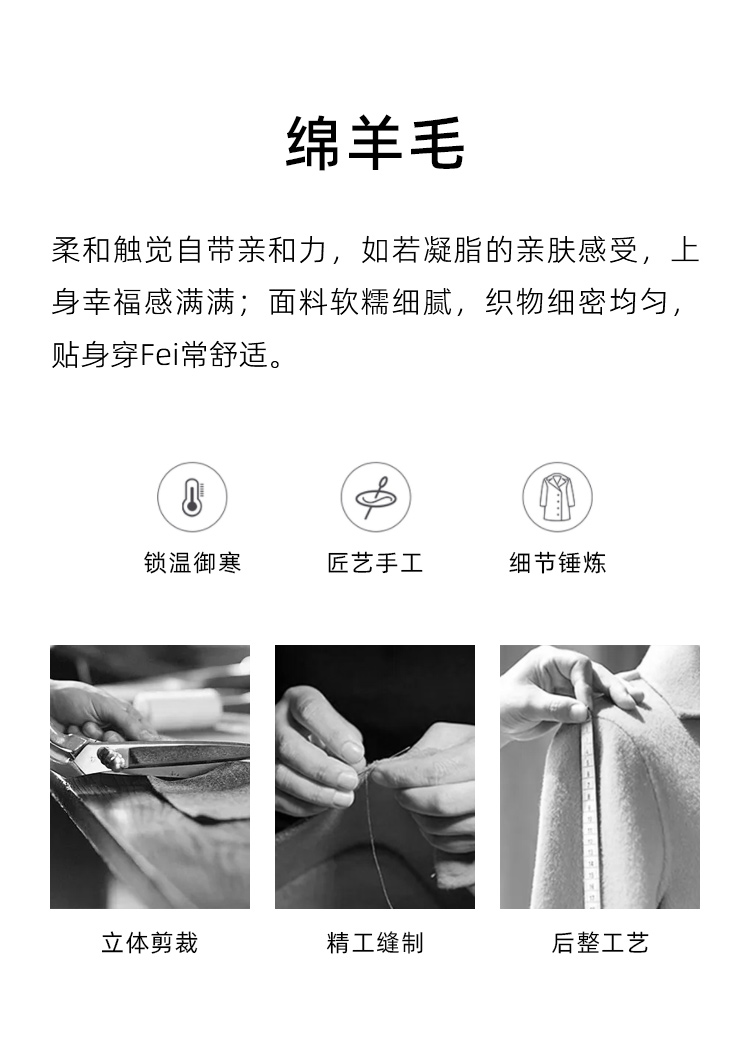 绵羊毛

柔和触觉自带亲和力，如若凝脂的亲肤感受，上身幸福感满满；面料软糯细腻，织物细密均匀，贴身穿Fei常舒适。

锁温御寒

匠艺手工

细节锤炼

立体剪裁

精工缝制

后整工艺