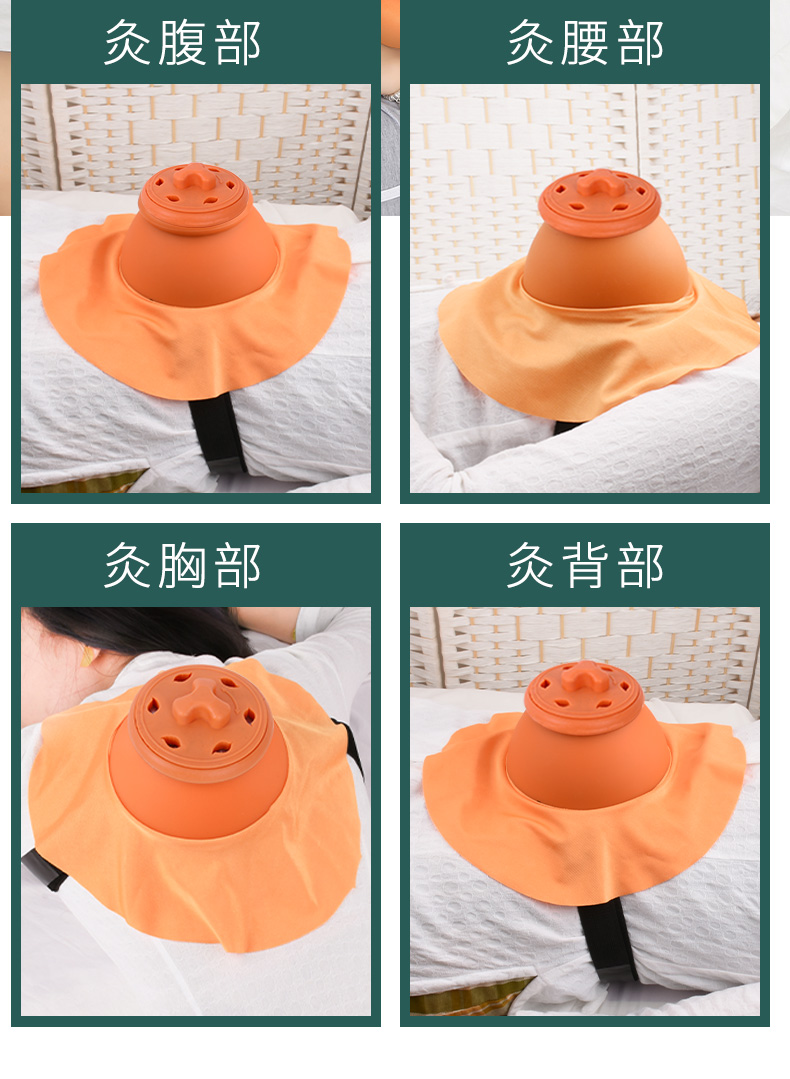 灸腹部

灸腰部

灸胸部

灸背部