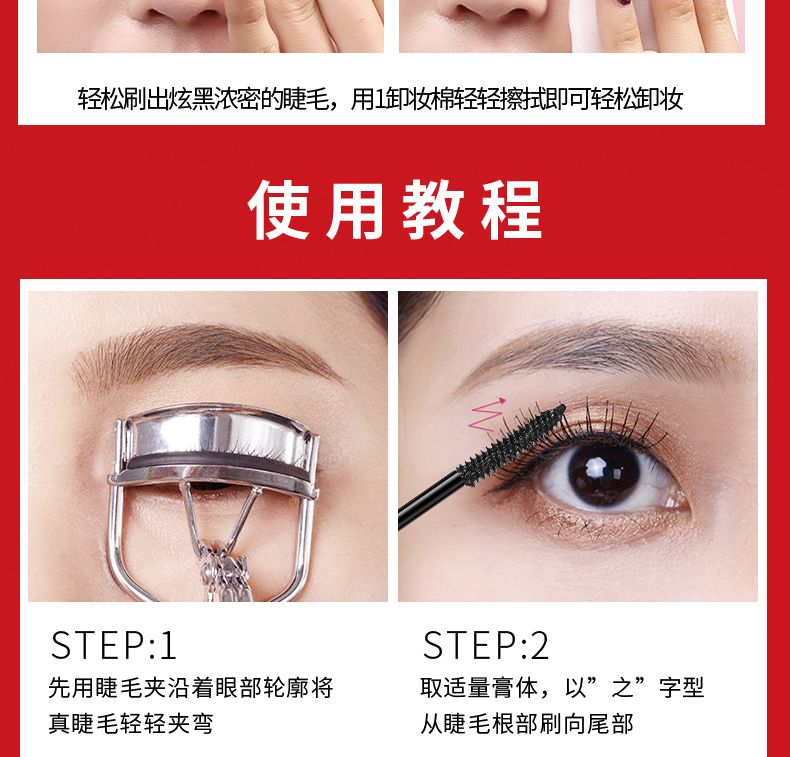 轻松刷出炫黑浓密的睫毛，用1卸妆棉轻轻擦拭即可轻松卸妆

使用教程

STEP:1
先用睫毛夹沿着眼部轮廓将真睫毛轻轻夹弯

STEP:2
取适量膏体，以”之”字型从睫毛根部刷向尾部