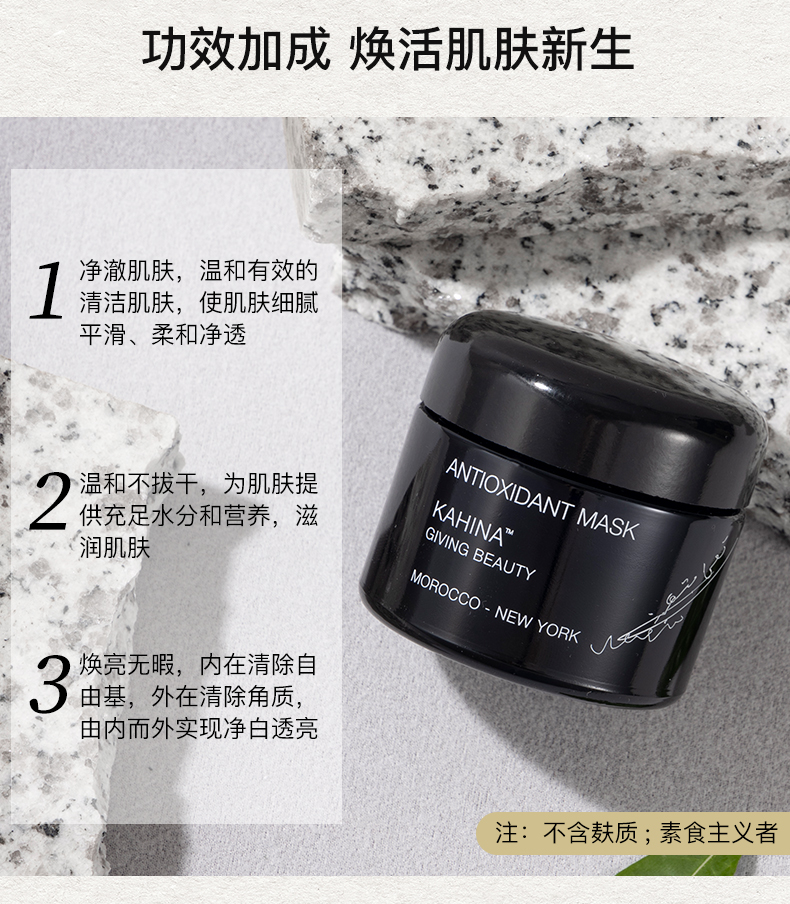 功效加成 焕活肌肤新生

1 净澈肌肤，温和有效的清洁肌肤，使肌肤细腻平滑、柔和净透

2 温和不拔干，为肌肤提供充足水分和营养，滋润肌肤

3 焕亮无暇，内在清除自由基，外在清除角质，由内而外实现净白透亮

ANTIOXIDANT MASK
KAHINA™
GIVING BEAUTY
MOROCCO - NEW YORK

注：不含麸质；素食主义者