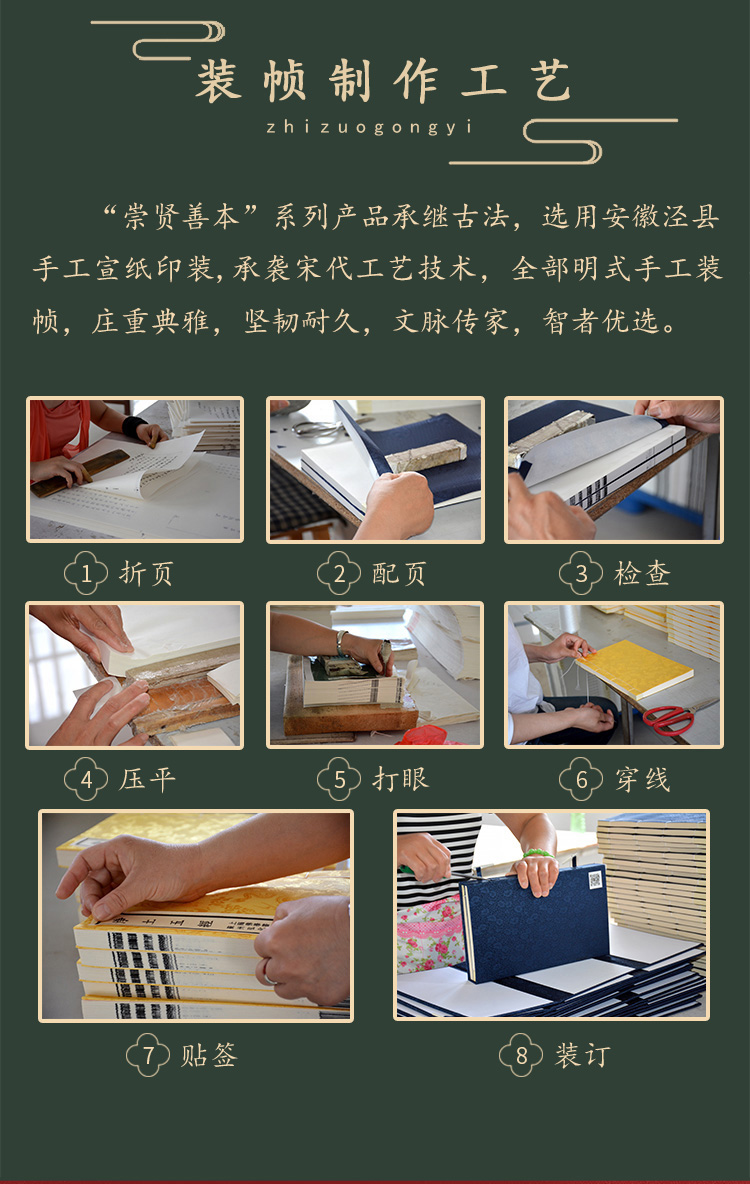 装帧制作工艺
zhizuogongyi

“崇贤善本”系列产品承继古法，选用安徽泾县手工宣纸印装，承袭宋代工艺技术，全部明式手工装帧，庄重典雅，坚韧耐久，文脉传家，智者优选。

1 折页
2 配页
3 检查
4 压平
5 打眼
6 穿线
7 贴签
8 装订