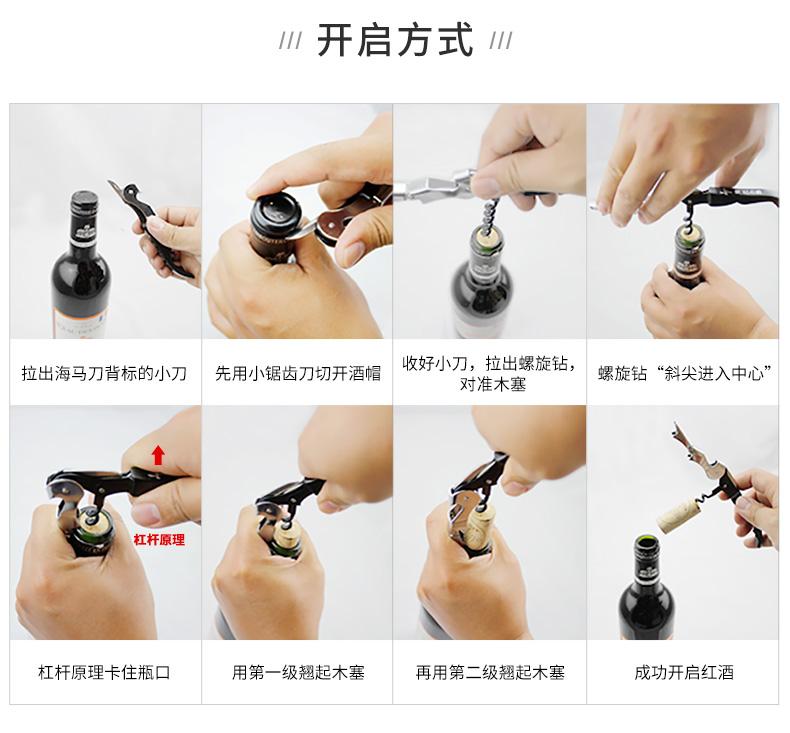 /// 开启方式 ///

拉出海马刀背标的小刀

先用小锯齿刀切开酒帽

收好小刀，拉出螺旋钻，对准木塞

螺旋钻“斜尖进入中心”

杠杆原理

杠杆原理卡住瓶口

用第一级翘起木塞

再用第二级翘起木塞

成功开启红酒