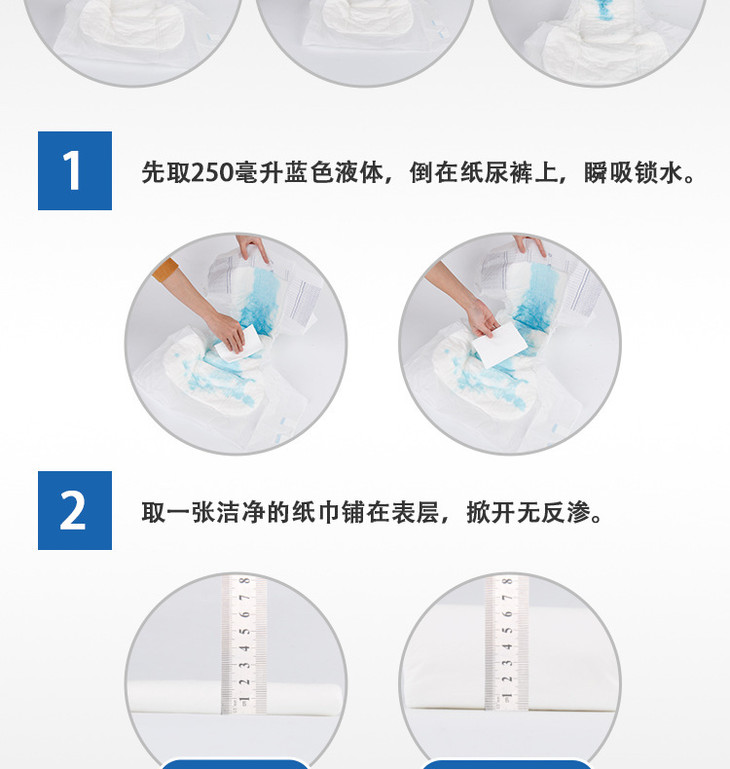 1

先取250毫升蓝色液体，倒在纸尿裤上，瞬吸锁水。

2

取一张洁净的纸巾铺在表层，掀开无反渗。

1 2 3 4 5 6 7 8

1 2 3 4 5 6 7 8