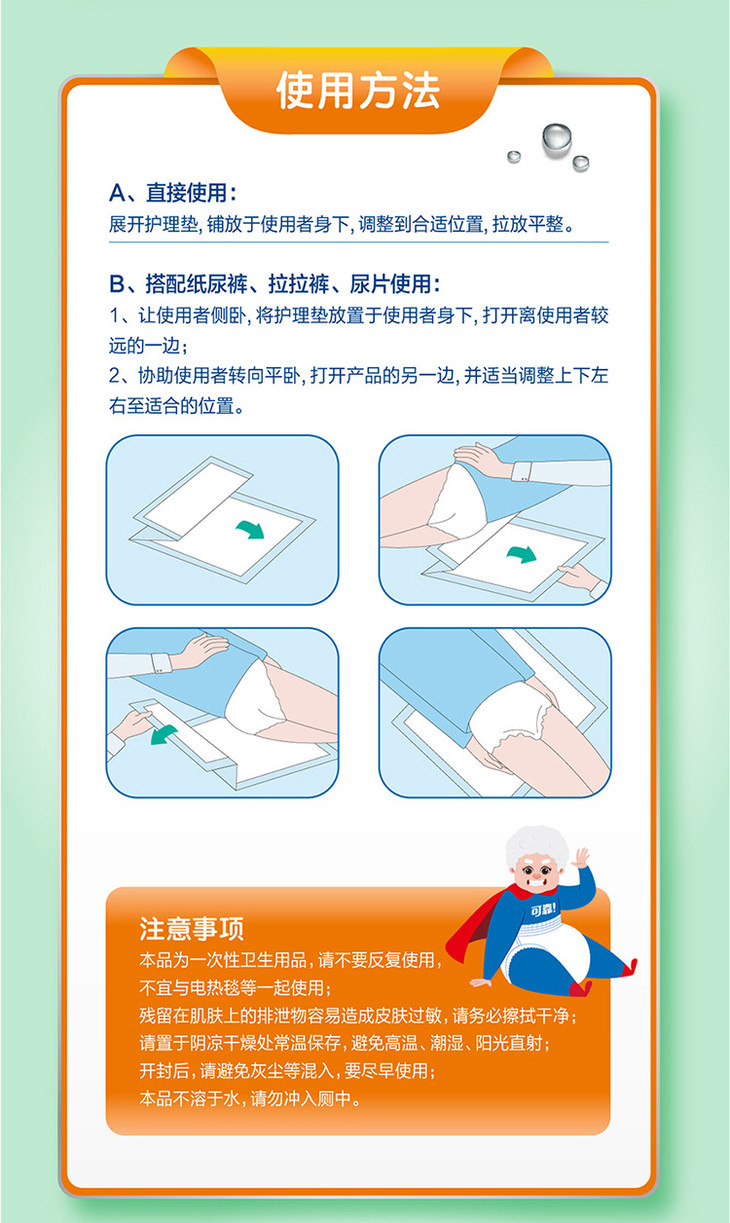 使用方法

A、直接使用：
展开护理垫，铺放于使用者身下，调整到合适位置，拉放平整。

B、搭配纸尿裤、拉拉裤、尿片使用：
1、让使用者侧卧，将护理垫放置于使用者身下，打开离使用者较远的一边；
2、协助使用者转向平卧，打开产品的另一边，并适当调整上下左右至适合的位置。

可靠!

注意事项
本品为一次性卫生用品，请不要反复使用，
不宜与电热毯等一起使用；
残留在肌肤上的排泄物容易造成皮肤过敏，请务必擦拭干净；
请置于阴凉干燥处常温保存，避免高温、潮湿、阳光直射；
开封后，请避免灰尘等混入，要尽早使用；
本品不溶于水，请勿冲入厕中。