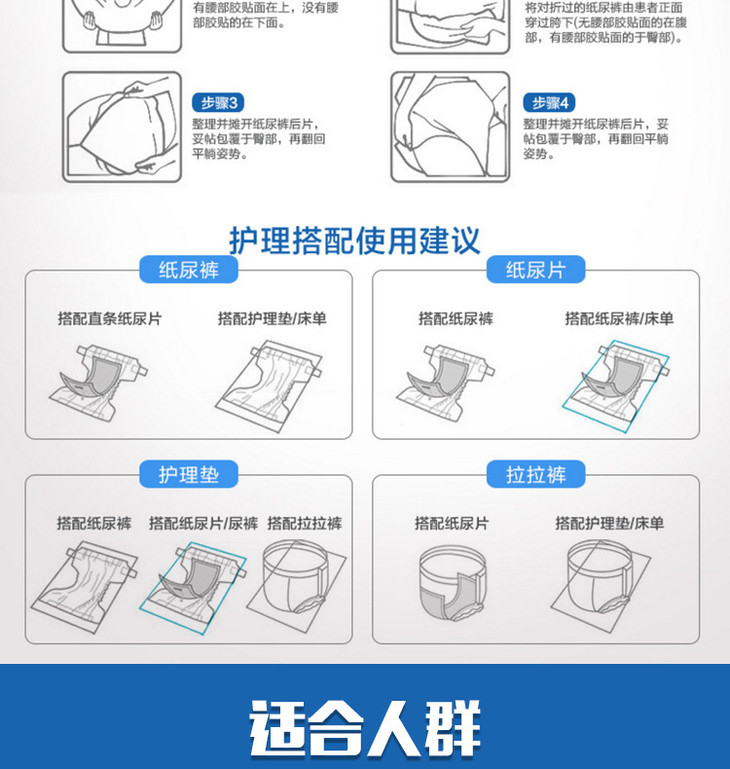 有腰部胶贴面在上，没有腰部胶贴的在下面。

将对折过的纸尿裤由患者正面穿过胯下(无腰部胶贴面的在腹部，有腰部胶贴面的于臀部)。

步骤3
整理并摊开纸尿裤后片，妥帖包覆于臀部，再翻回平躺姿势。

步骤4
整理并摊开纸尿裤后片，妥帖包覆于臀部，再翻回平躺姿势。

护理搭配使用建议

纸尿裤
搭配直条纸尿片
搭配护理垫/床单

纸尿片
搭配纸尿裤
搭配纸尿裤/床单

护理垫
搭配纸尿裤
搭配纸尿片/尿裤
搭配拉拉裤

拉拉裤
搭配纸尿片
搭配护理垫/床单

适合人群