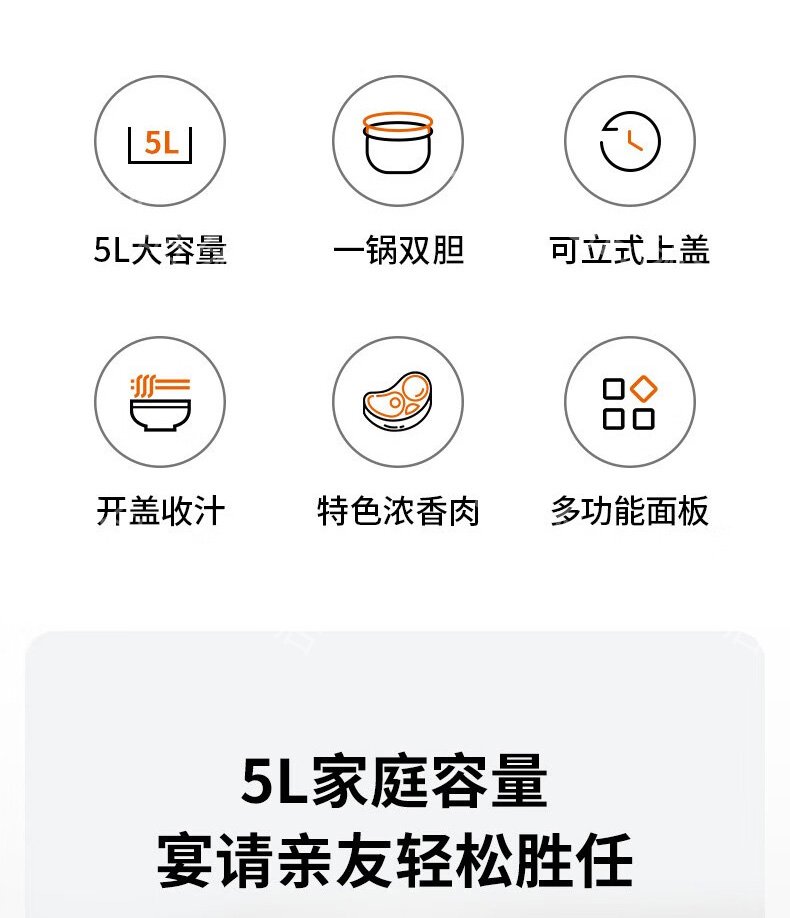 5L

5L大容量

一锅双胆

可立式上盖

开盖收汁

特色浓香肉

多功能面板

5L家庭容量

宴请亲友轻松胜任