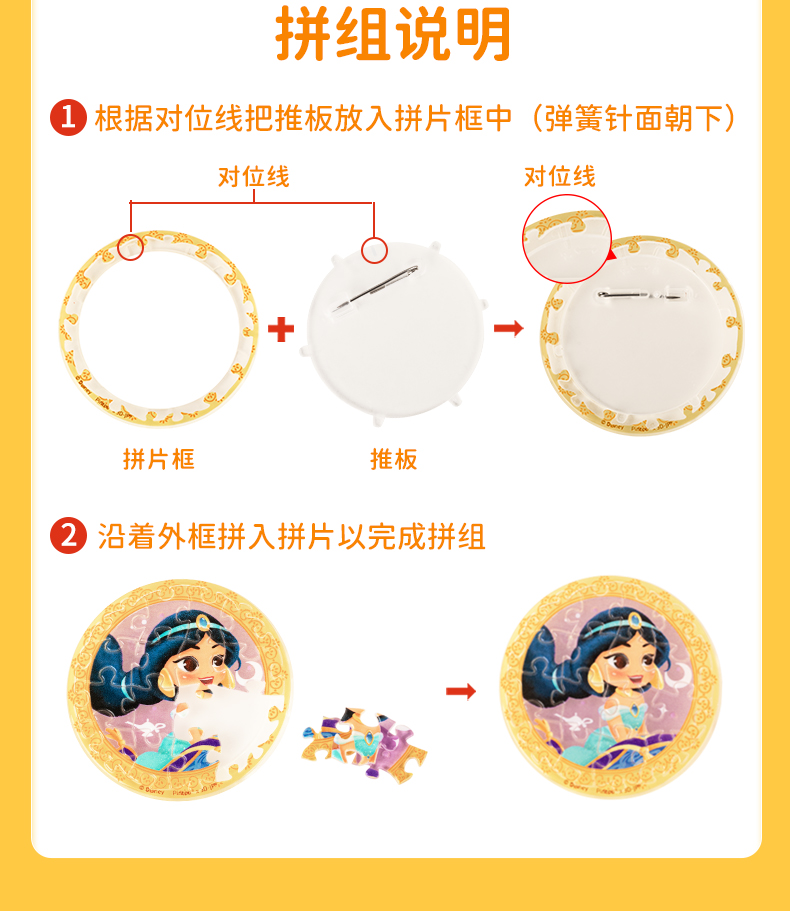 拼组说明

1 根据对位线把推板放入拼片框中（弹簧针面朝下）

对位线

对位线

拼片框

推板

2 沿着外框拼入拼片以完成拼组