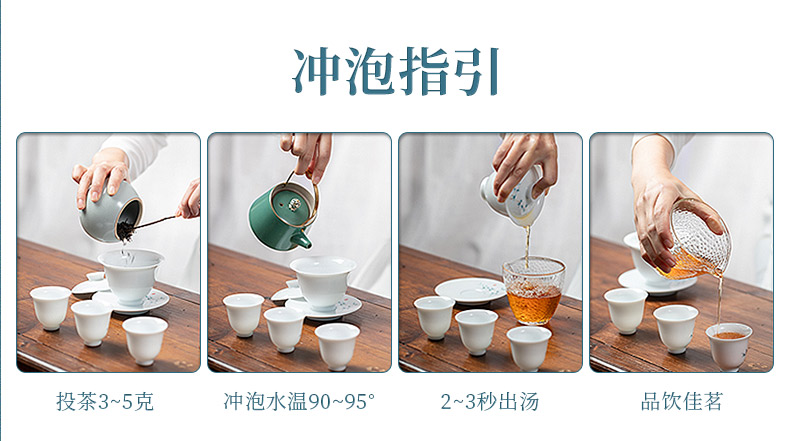 冲泡指引

投茶3~5克

冲泡水温90~95°

2~3秒出汤

品饮佳茗