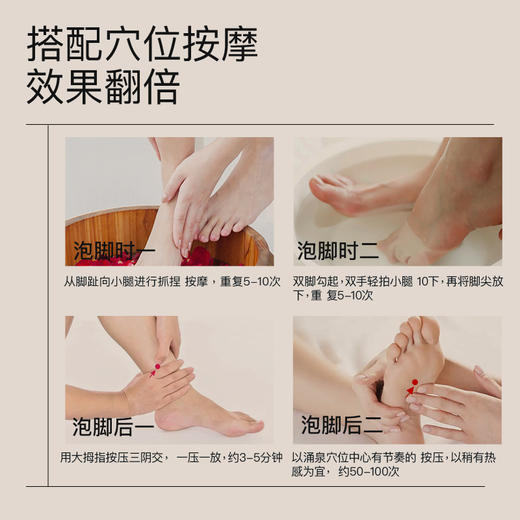 搭配穴位按摩
效果翻倍

泡脚时一
从脚趾向小腿进行抓捏 按摩，重复5-10次

泡脚时二
双脚勾起，双手轻拍小腿 10下，再将脚尖放下，重 复5-10次

泡脚后一
用大拇指按压三阴交， 一压一放，约3-5分钟

泡脚后二
以涌泉穴位中心有节奏的 按压，以稍有热感为宜， 约50-100次