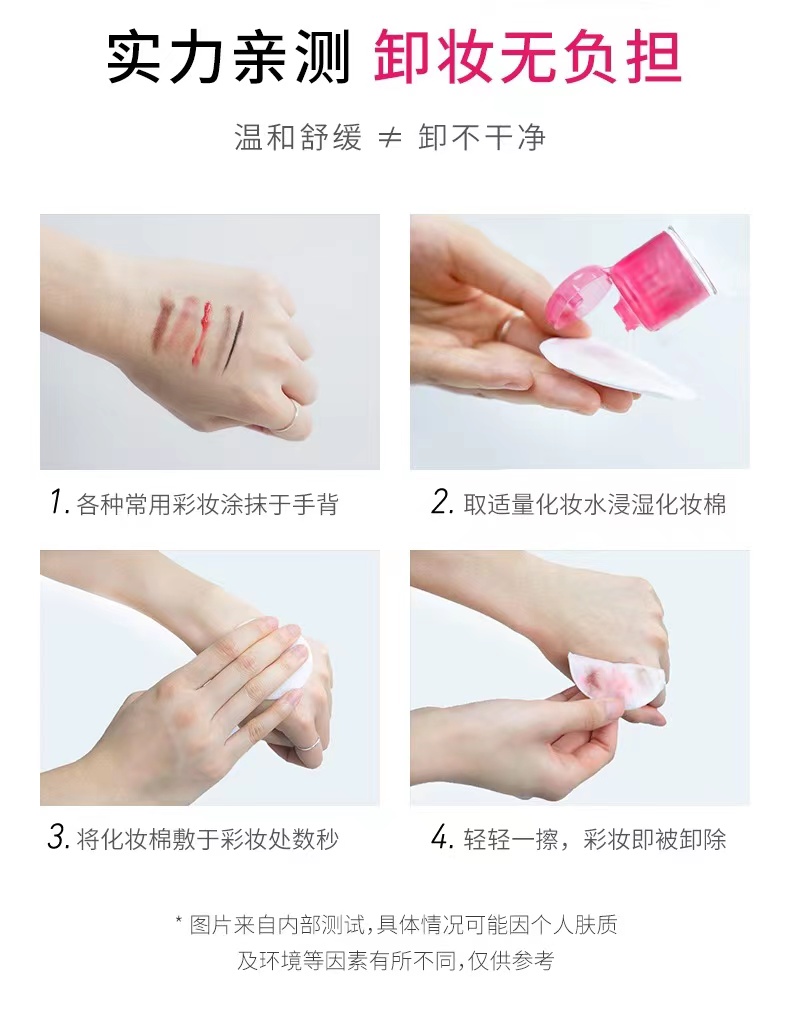 实力亲测 卸妆无负担

温和舒缓 ≠ 卸不干净

1. 各种常用彩妆涂抹于手背

2. 取适量化妆水浸湿化妆棉

3. 将化妆棉敷于彩妆处数秒

4. 轻轻一擦，彩妆即被卸除

* 图片来自内部测试，具体情况可能因个人肤质及环境等因素有所不同，仅供参考