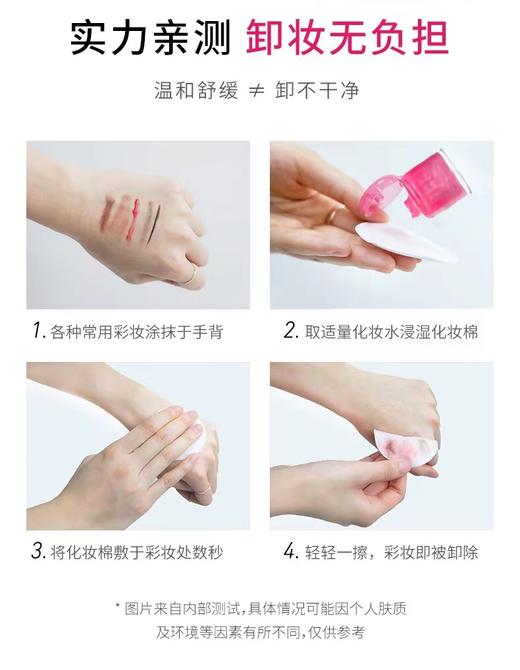 实力亲测 卸妆无负担

温和舒缓 ≠ 卸不干净

1. 各种常用彩妆涂抹于手背

2. 取适量化妆水浸湿化妆棉

3. 将化妆棉敷于彩妆处数秒

4. 轻轻一擦，彩妆即被卸除

* 图片来自内部测试，具体情况可能因个人肤质及环境等因素有所不同，仅供参考