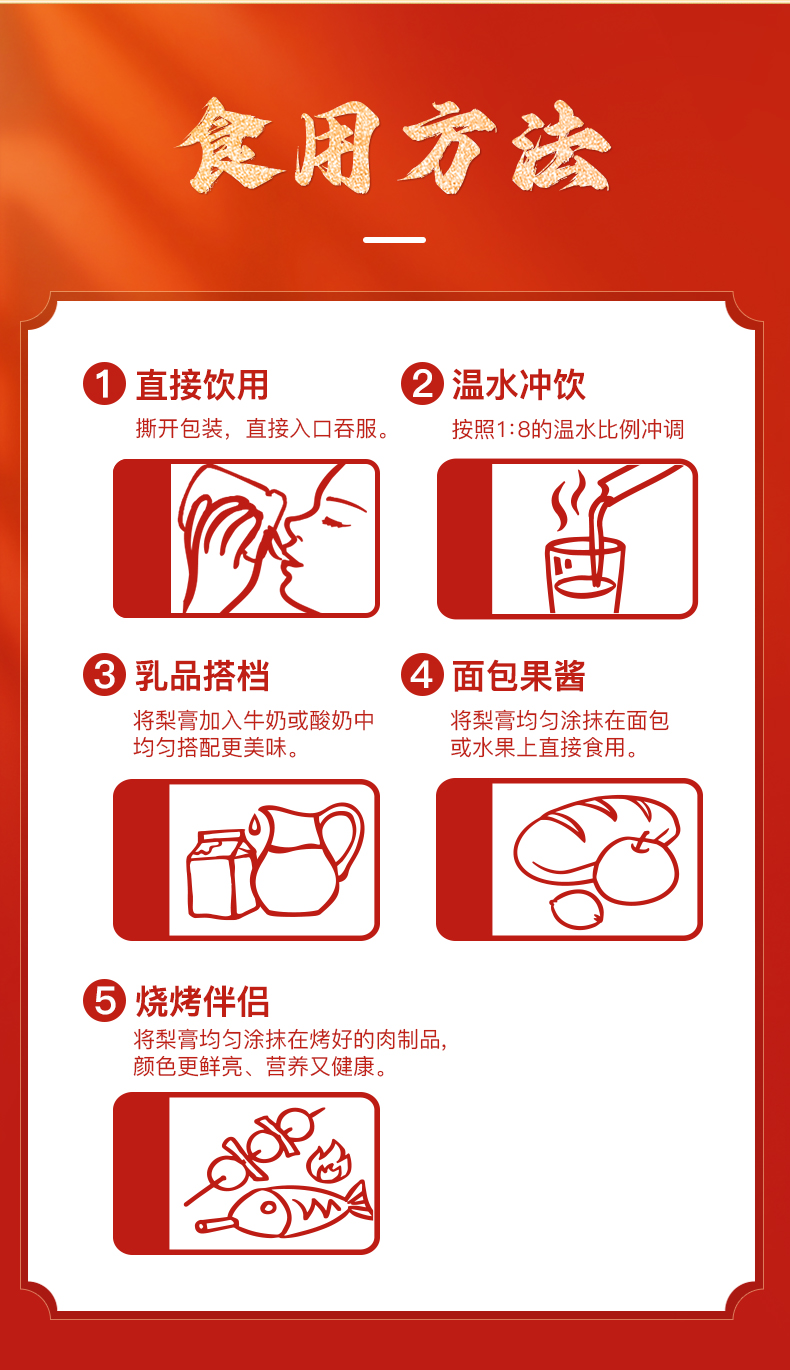 食用方法

1 直接饮用
撕开包装，直接入口吞服。

2 温水冲饮
按照1:8的温水比例冲调

3 乳品搭档
将梨膏加入牛奶或酸奶中均匀搭配更美味。

4 面包果酱
将梨膏均匀涂抹在面包或水果上直接食用。

5 烧烤伴侣
将梨膏均匀涂抹在烤好的肉制品，颜色更鲜亮、营养又健康。