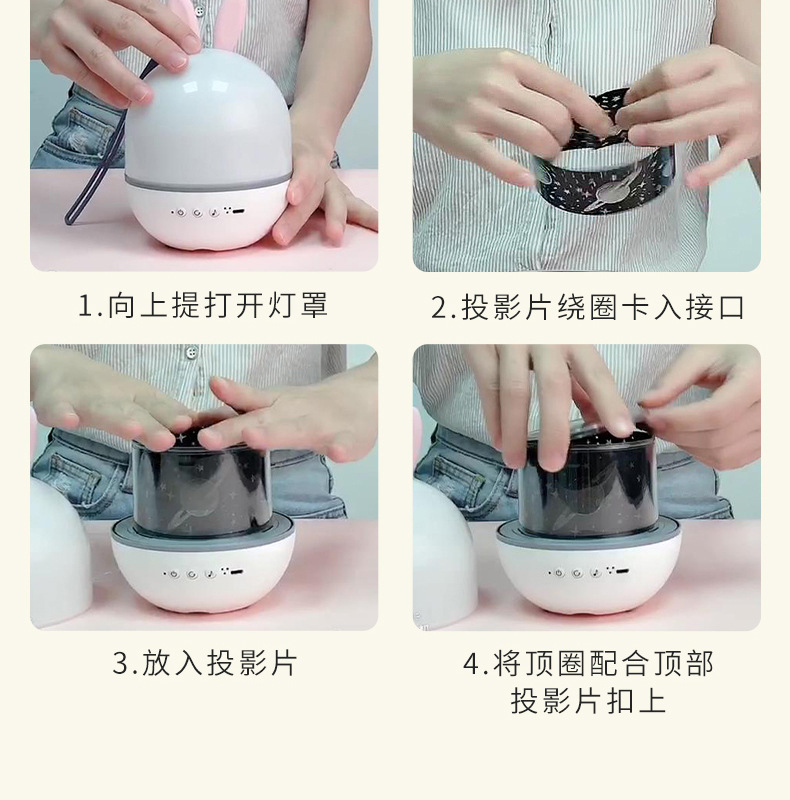 1.向上提打开灯罩

2.投影片绕圈卡入接口

3.放入投影片

4.将顶圈配合顶部投影片扣上