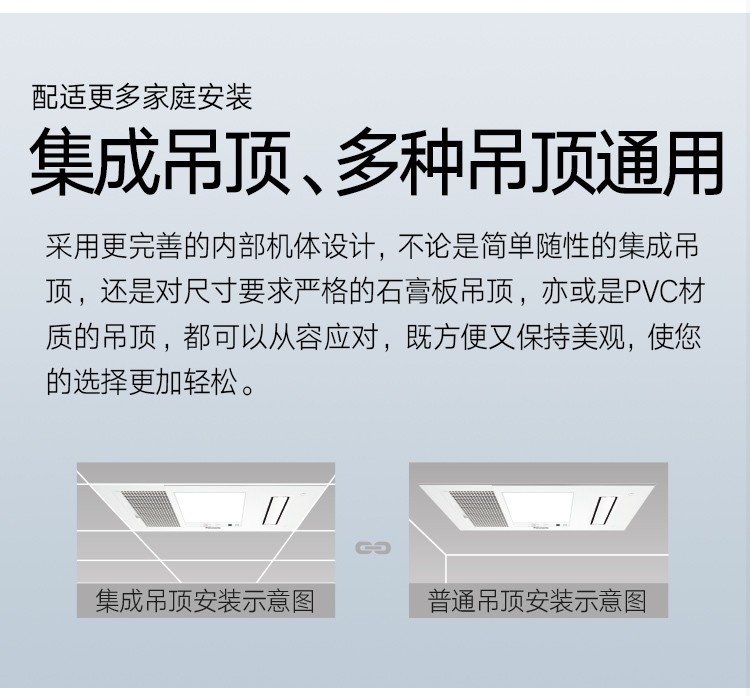 配适更多家庭安装

集成吊顶、多种吊顶通用

采用更完善的内部机体设计，不论是简单随性的集成吊顶，还是对尺寸要求严格的石膏板吊顶，亦或是PVC材质的吊顶，都可以从容应对，既方便又保持美观，使您的选择更加轻松。

集成吊顶安装示意图

普通吊顶安装示意图