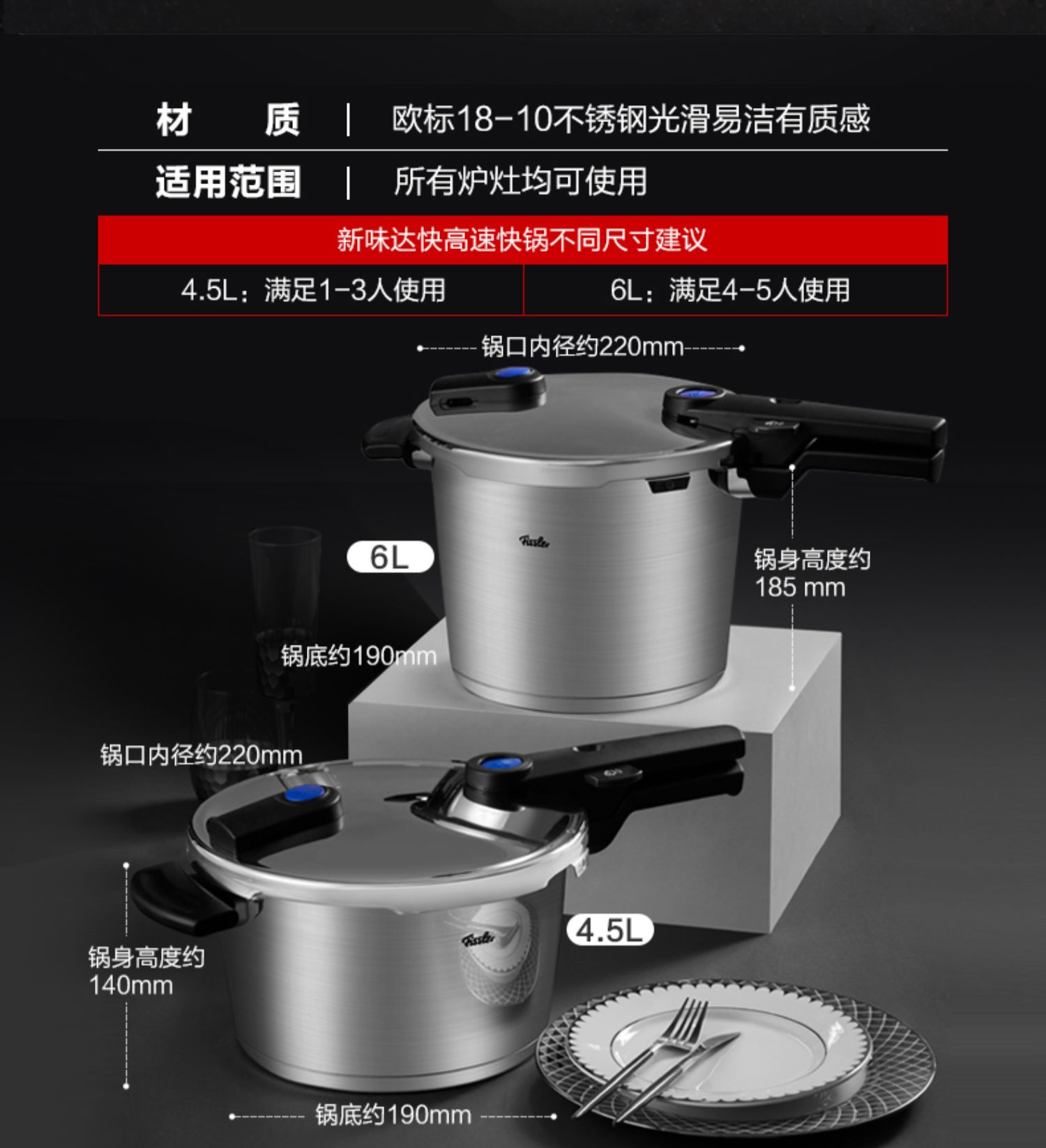 材　质 | 欧标18-10不锈钢光滑易洁有质感

适用范围 | 所有炉灶均可使用

新味达快高速快锅不同尺寸建议

| 4.5L：满足1-3人使用 | 6L：满足4-5人使用 |
|---|---|

锅口内径约220mm

Fissler

6L

锅身高度约 185 mm

锅底约190mm

锅口内径约220mm

Fissler

4.5L

锅身高度约 140mm

锅底约190mm