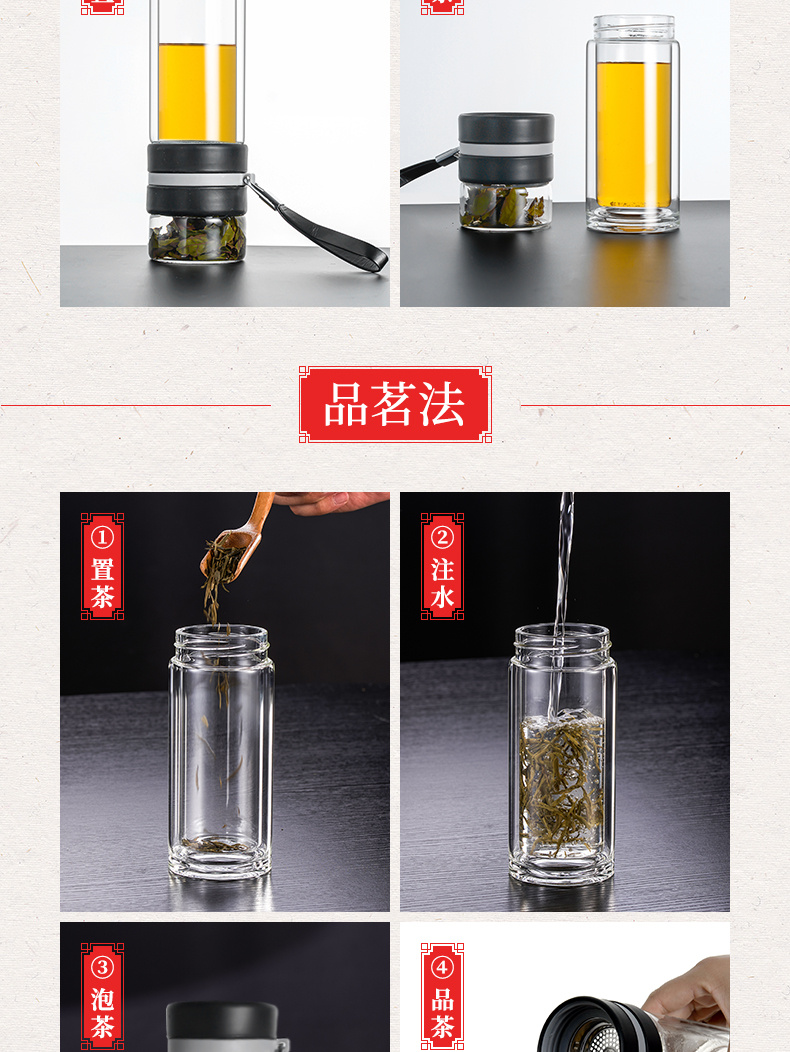 品茗法

① 置茶

② 注水

③ 泡茶

④ 品茶