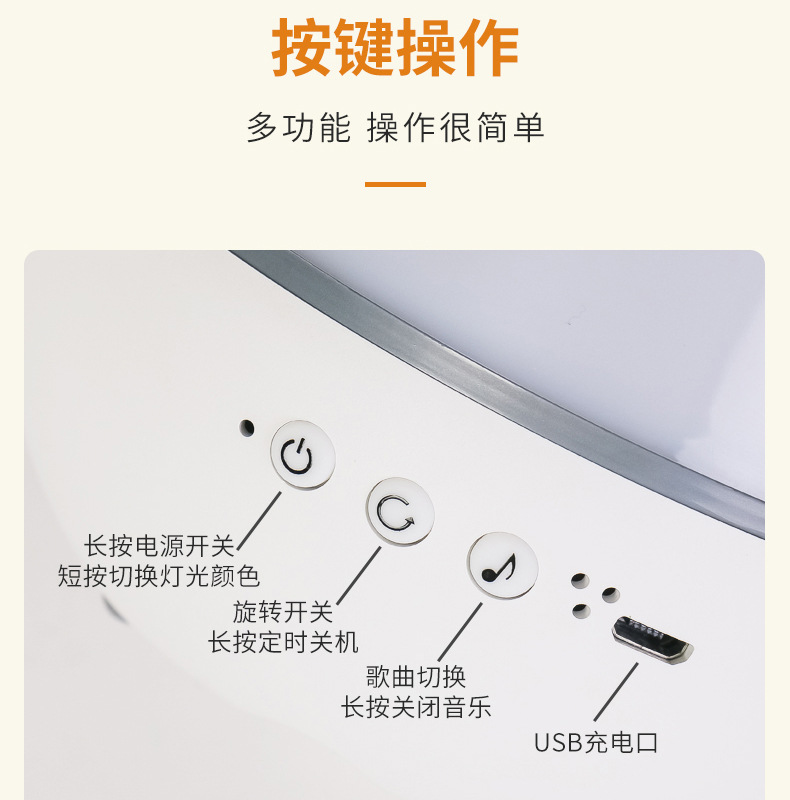 按键操作

多功能 操作很简单

长按电源开关
短按切换灯光颜色

旋转开关
长按定时关机

歌曲切换
长按关闭音乐

USB充电口