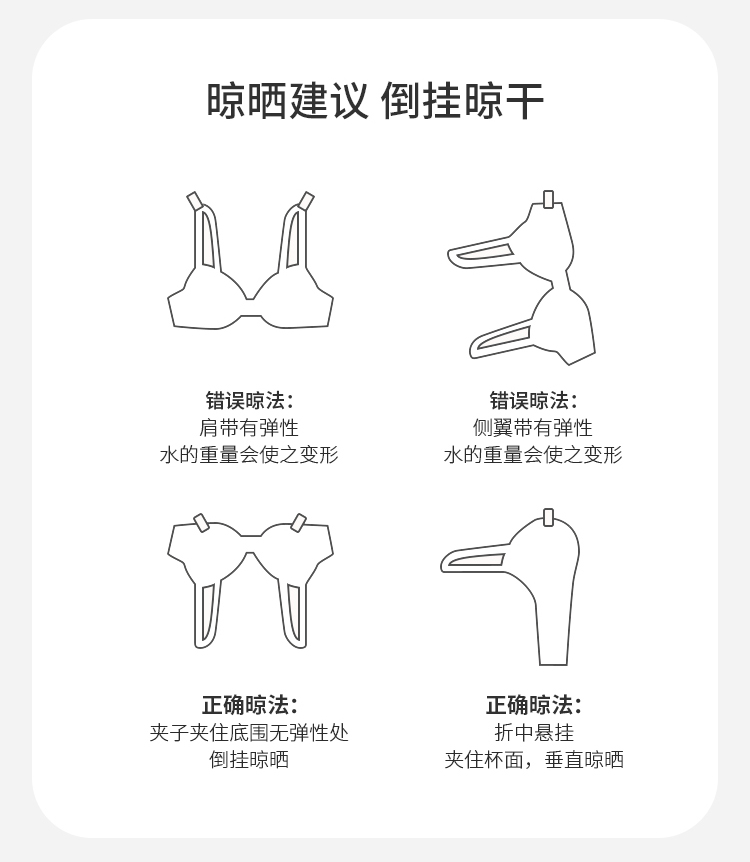 晾晒建议 倒挂晾干

错误晾法:
肩带有弹性
水的重量会使之变形

错误晾法:
侧翼带有弹性
水的重量会使之变形

正确晾法:
夹子夹住底围无弹性处
倒挂晾晒

正确晾法:
折中悬挂
夹住杯面，垂直晾晒