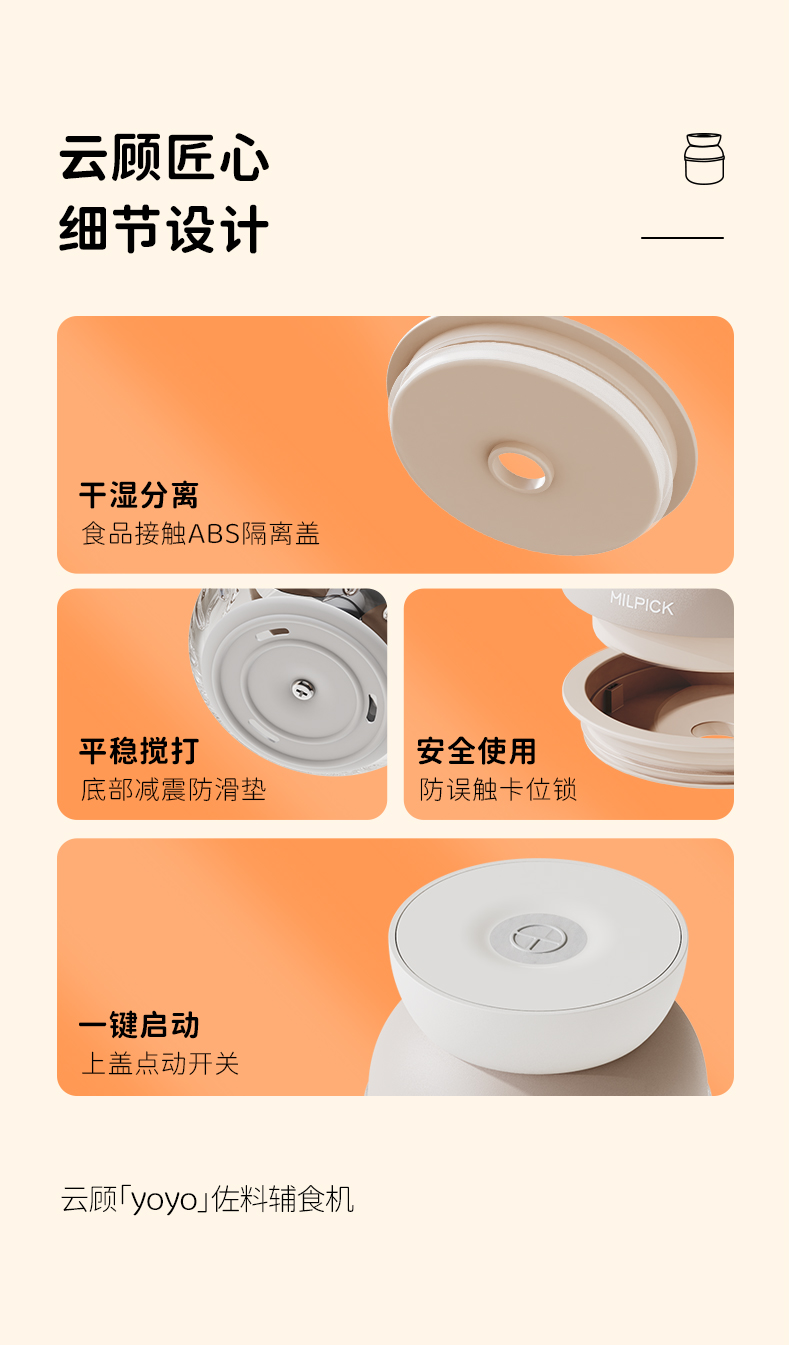 云顾匠心
细节设计

干湿分离
食品接触ABS隔离盖

平稳搅打
底部减震防滑垫

MILPICK

安全使用
防误触卡位锁

一键启动
上盖点动开关

云顾「yoyo」佐料辅食机