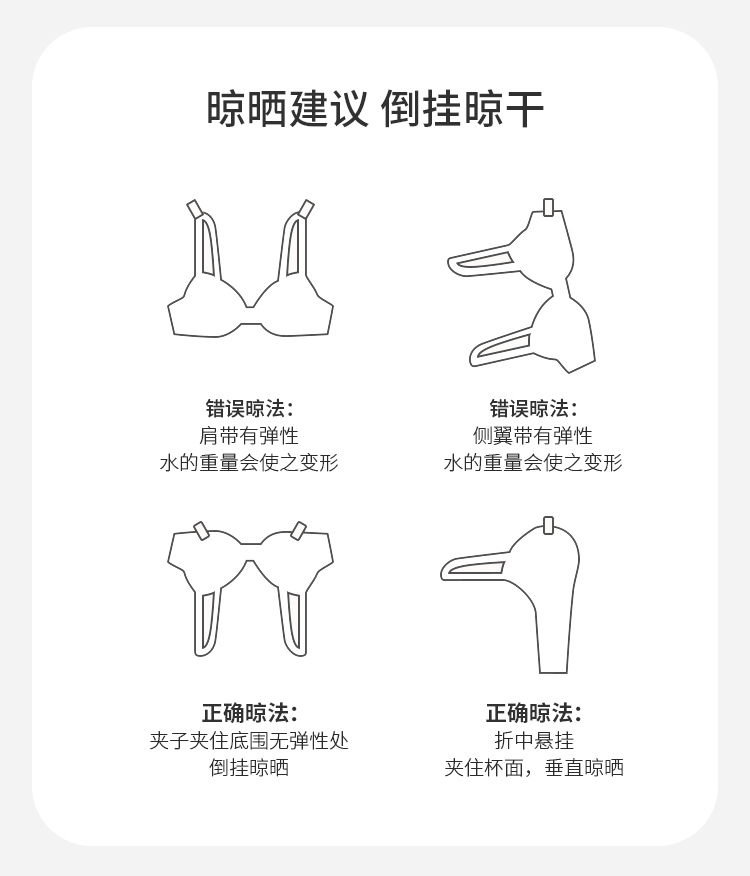 晾晒建议 倒挂晾干

错误晾法:
肩带有弹性
水的重量会使之变形

错误晾法:
侧翼带有弹性
水的重量会使之变形

正确晾法:
夹子夹住底围无弹性处
倒挂晾晒

正确晾法:
折中悬挂
夹住杯面，垂直晾晒