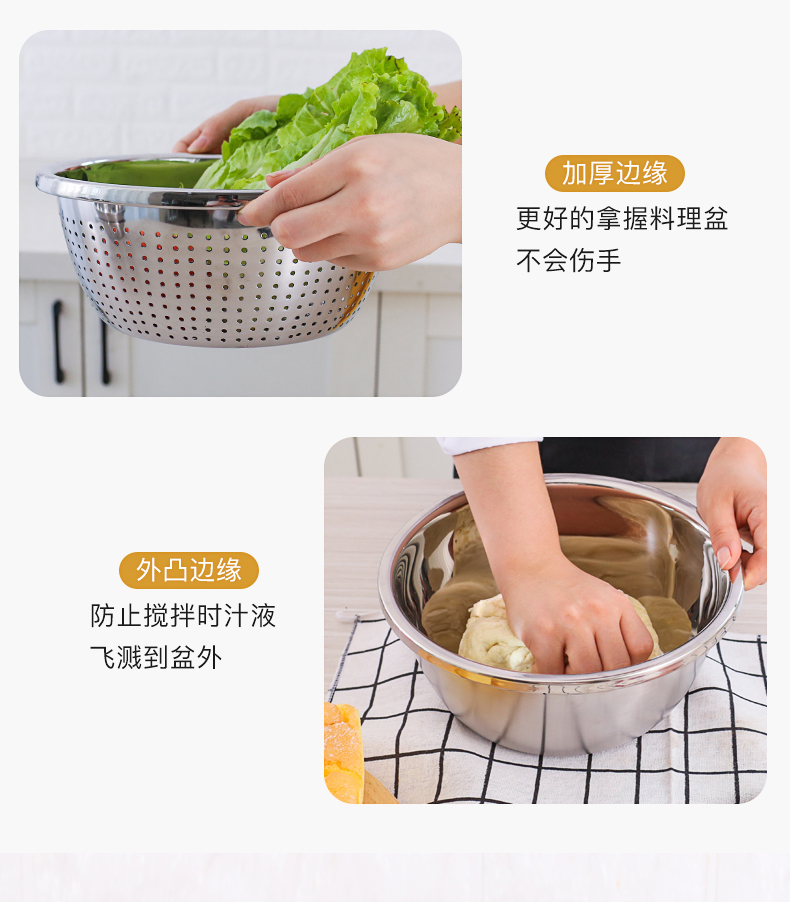 加厚边缘

更好的拿握料理盆
不会伤手

外凸边缘

防止搅拌时汁液
飞溅到盆外