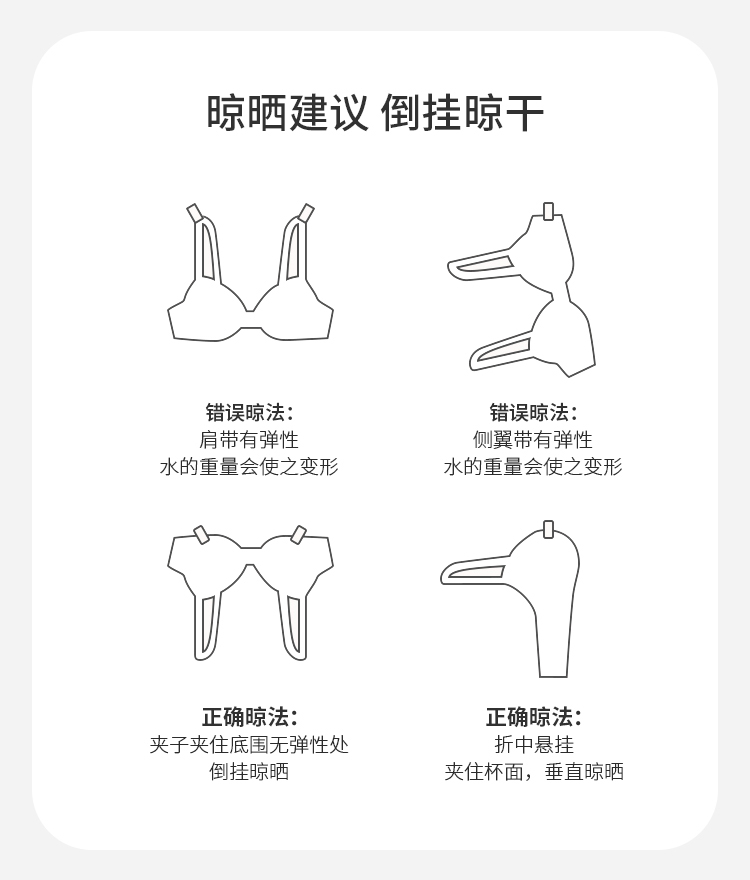 晾晒建议 倒挂晾干

错误晾法：
肩带有弹性
水的重量会使之变形

错误晾法：
侧翼带有弹性
水的重量会使之变形

正确晾法：
夹子夹住底围无弹性处
倒挂晾晒

正确晾法：
折中悬挂
夹住杯面，垂直晾晒