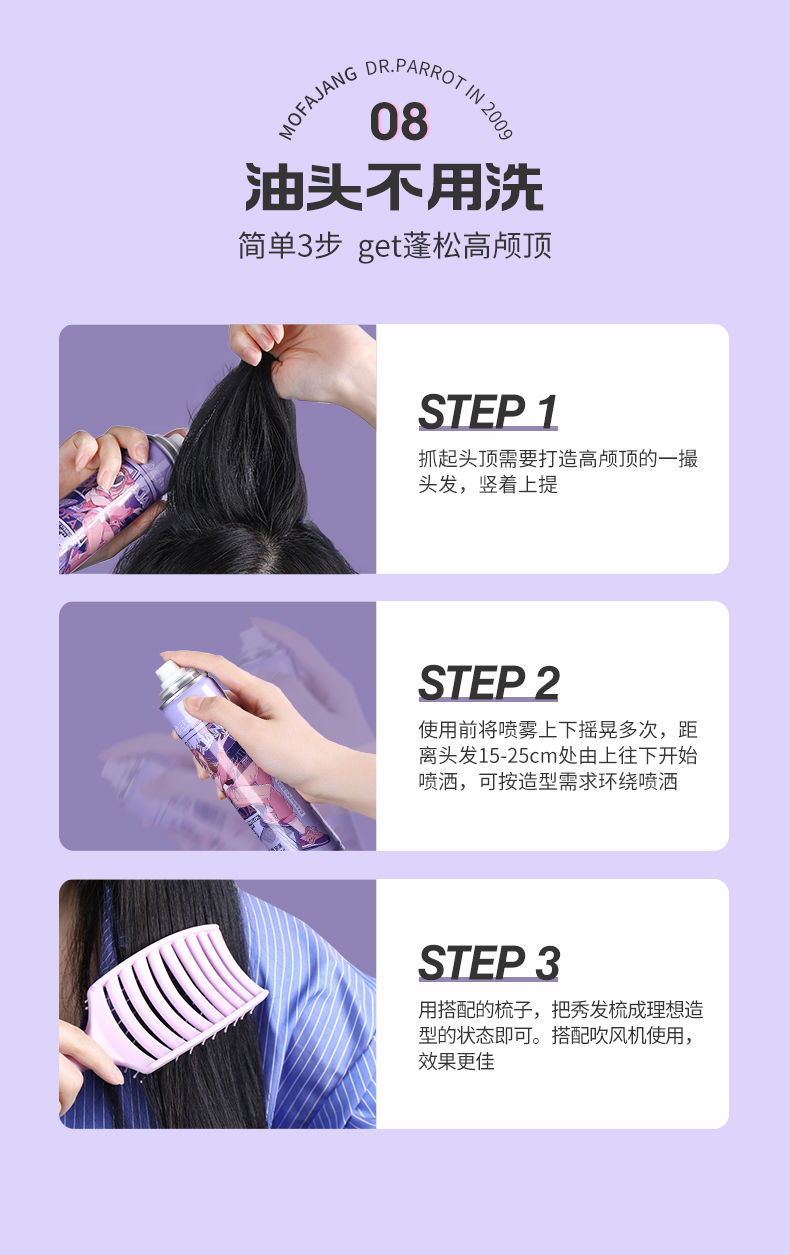 MOFAJANG DR.PARROT IN 2009
08
油头不用洗
简单3步 get蓬松高颅顶

STEP 1
抓起头顶需要打造高颅顶的一撮头发，竖着上提

STEP 2
使用前将喷雾上下摇晃多次，距离头发15-25cm处由上往下开始喷洒，可按造型需求环绕喷洒

STEP 3
用搭配的梳子，把秀发梳成理想造型的状态即可。搭配吹风机使用，效果更佳