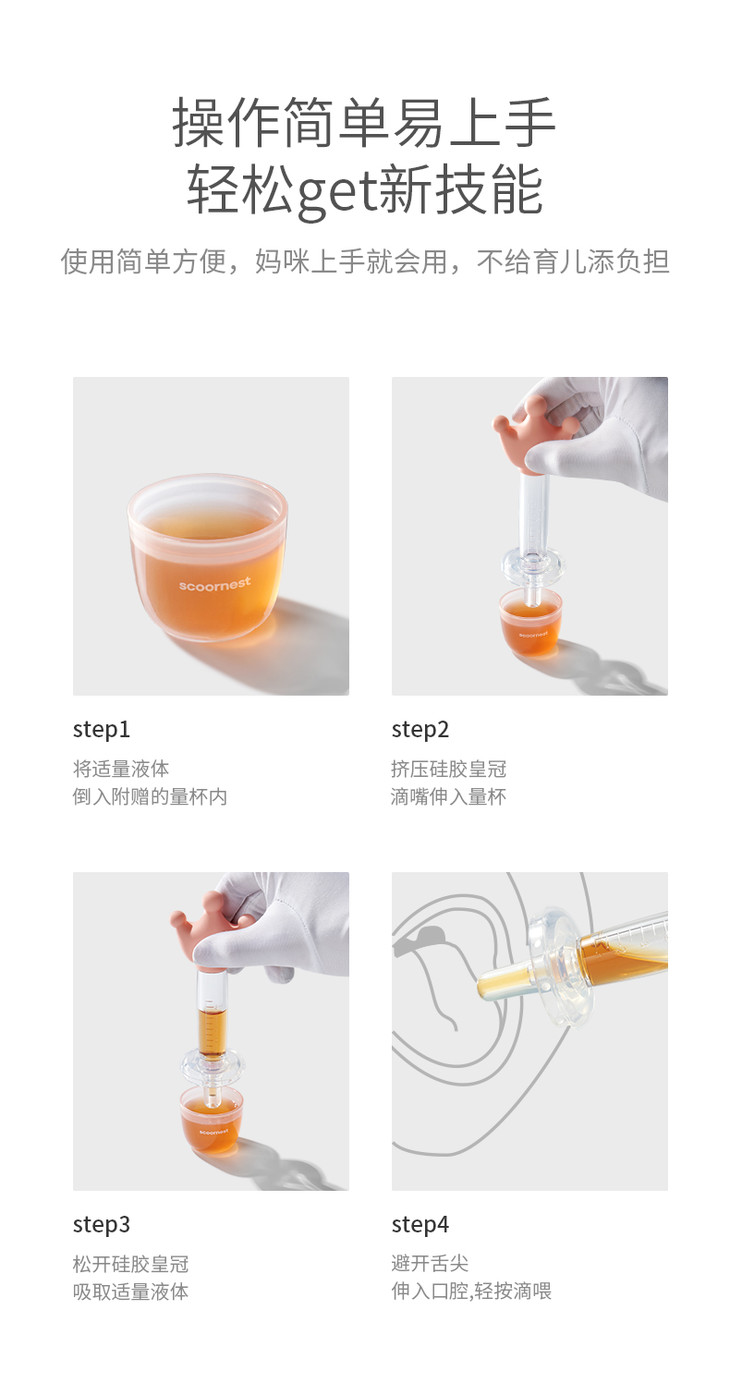 操作简单易上手
轻松get新技能

使用简单方便，妈咪上手就会用，不给育儿添负担

scoornest

step1

将适量液体
倒入附赠的量杯内

scoornest

step2

挤压硅胶皇冠
滴嘴伸入量杯

scoornest

step3

松开硅胶皇冠
吸取适量液体

step4

避开舌尖
伸入口腔,轻按滴喂