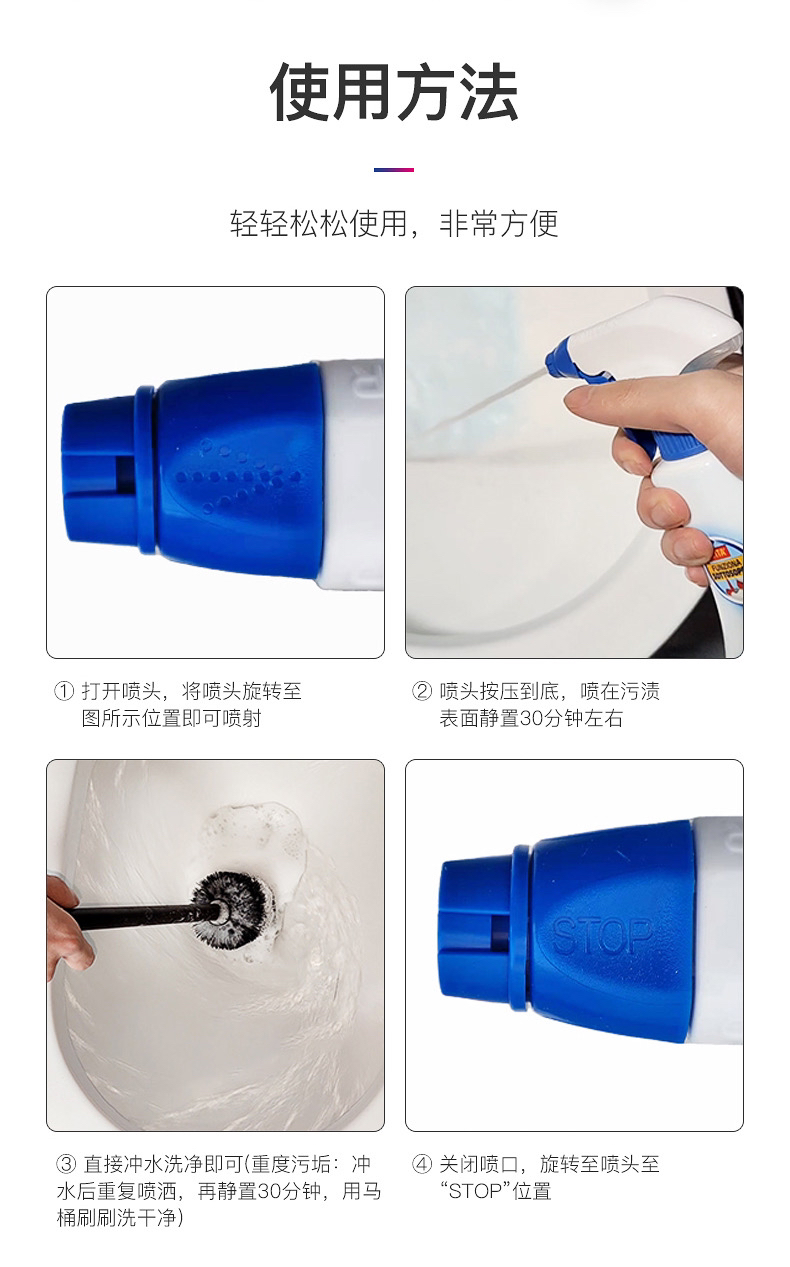 使用方法

轻轻松松使用，非常方便

① 打开喷头，将喷头旋转至图所示位置即可喷射

② 喷头按压到底，喷在污渍表面静置30分钟左右

STOP

③ 直接冲水洗净即可(重度污垢：冲水后重复喷洒，再静置30分钟，用马桶刷刷洗干净)

④ 关闭喷口，旋转至喷头至“STOP”位置