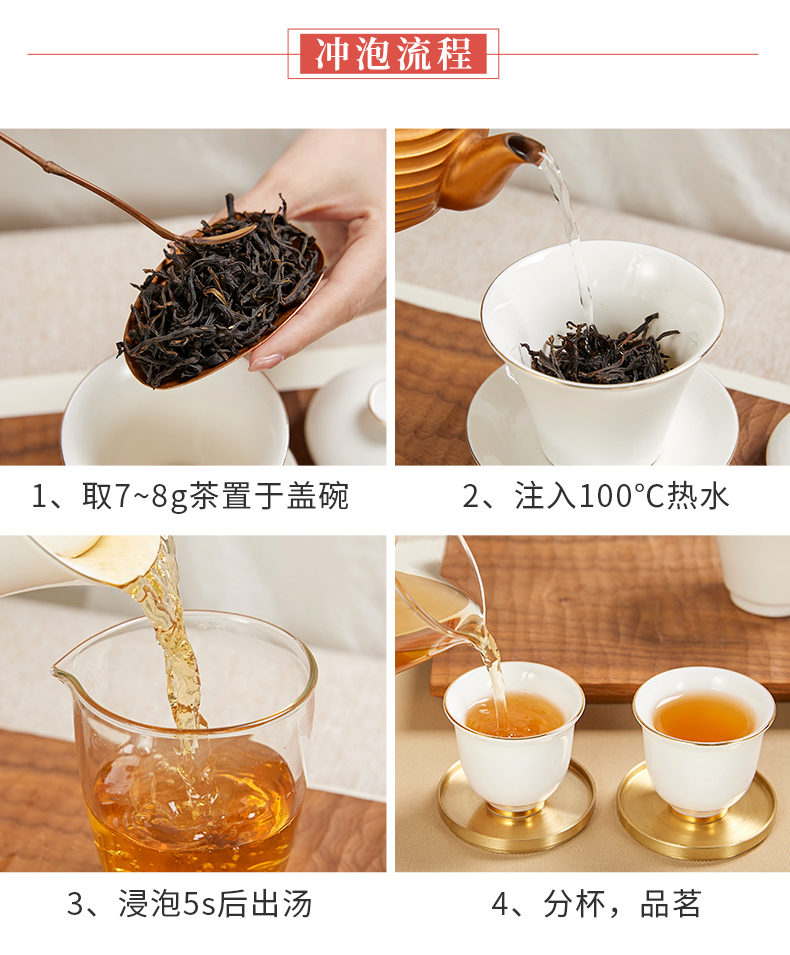 冲泡流程

1、取7~8g茶置于盖碗

2、注入100°C热水

3、浸泡5s后出汤

4、分杯，品茗