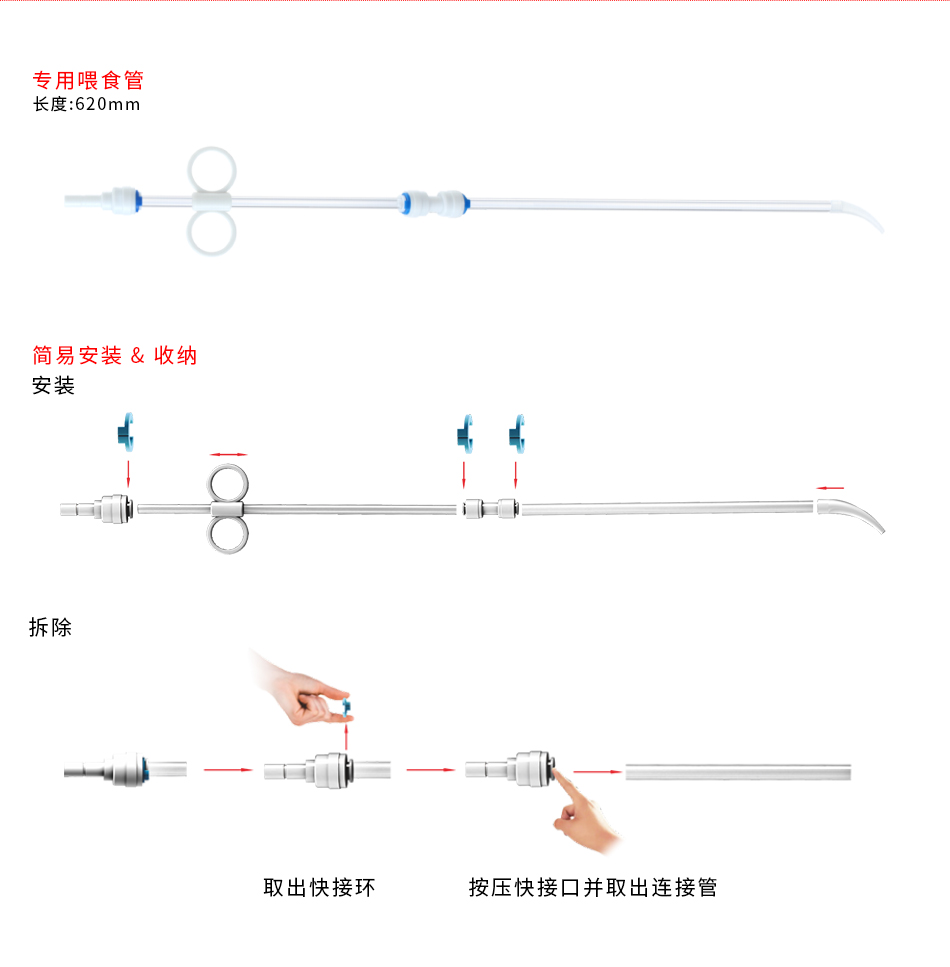 专用喂食管
长度:620mm

简易安装 & 收纳
安装

拆除

取出快接环

按压快接口并取出连接管