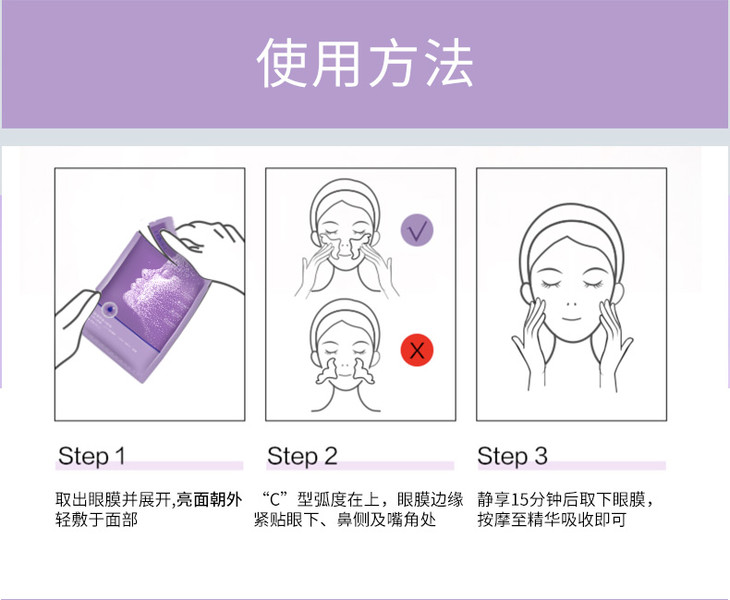 使用方法

√

X

Step 1

取出眼膜并展开,亮面朝外轻敷于面部

Step 2

“C”型弧度在上，眼膜边缘紧贴眼下、鼻侧及嘴角处

Step 3

静享15分钟后取下眼膜，按摩至精华吸收即可