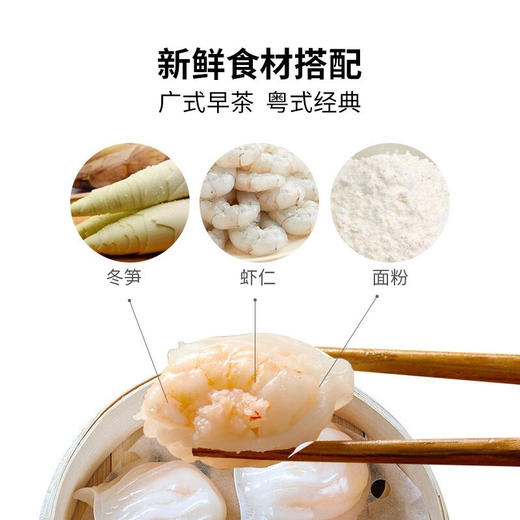 新鲜食材搭配
广式早茶 粤式经典

冬笋

虾仁

面粉