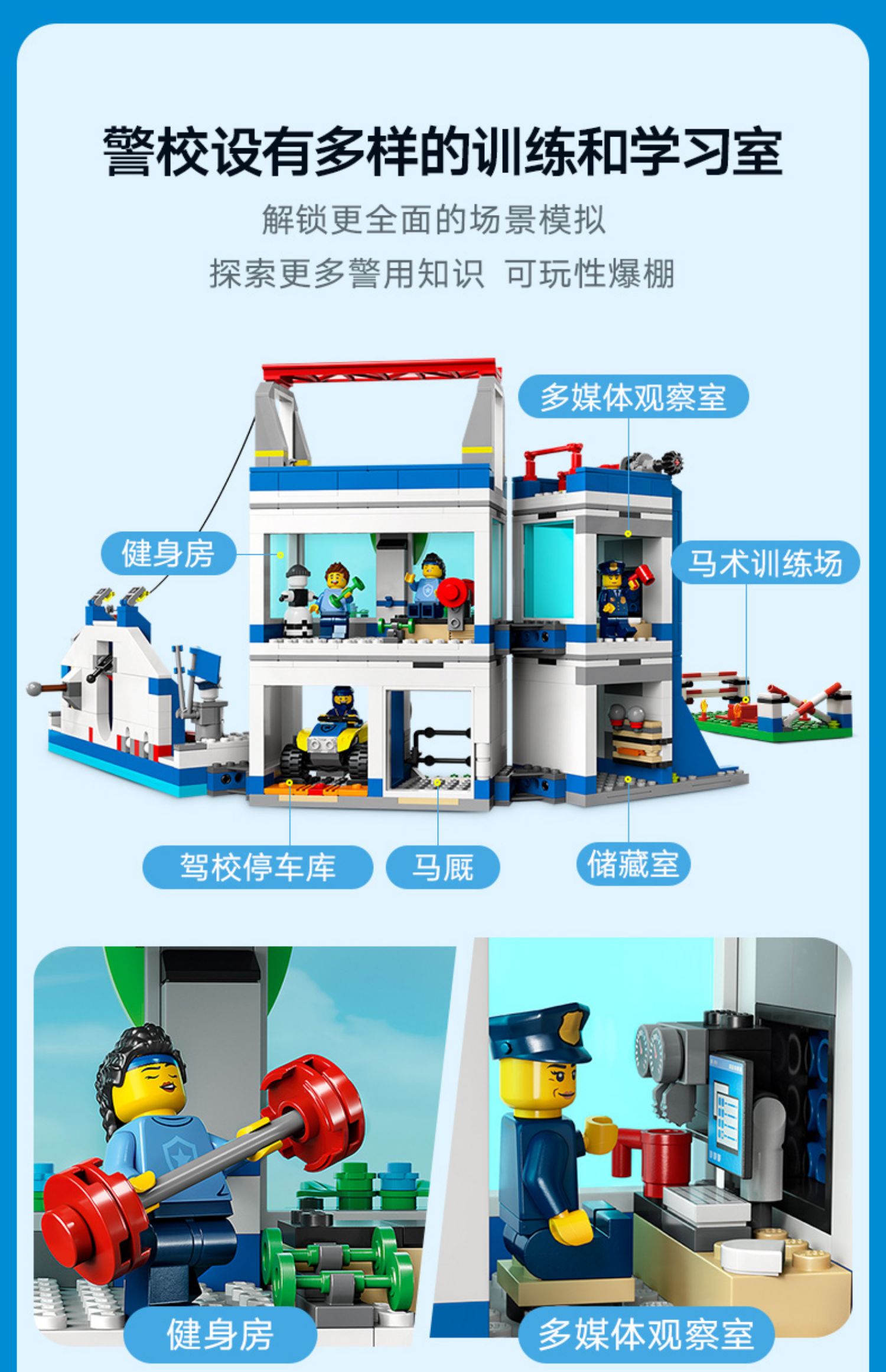 警校设有多样的训练和学习室

解锁更全面的场景模拟

探索更多警用知识 可玩性爆棚

多媒体观察室

健身房

马术训练场

驾校停车库

马厩

储藏室

健身房

多媒体观察室