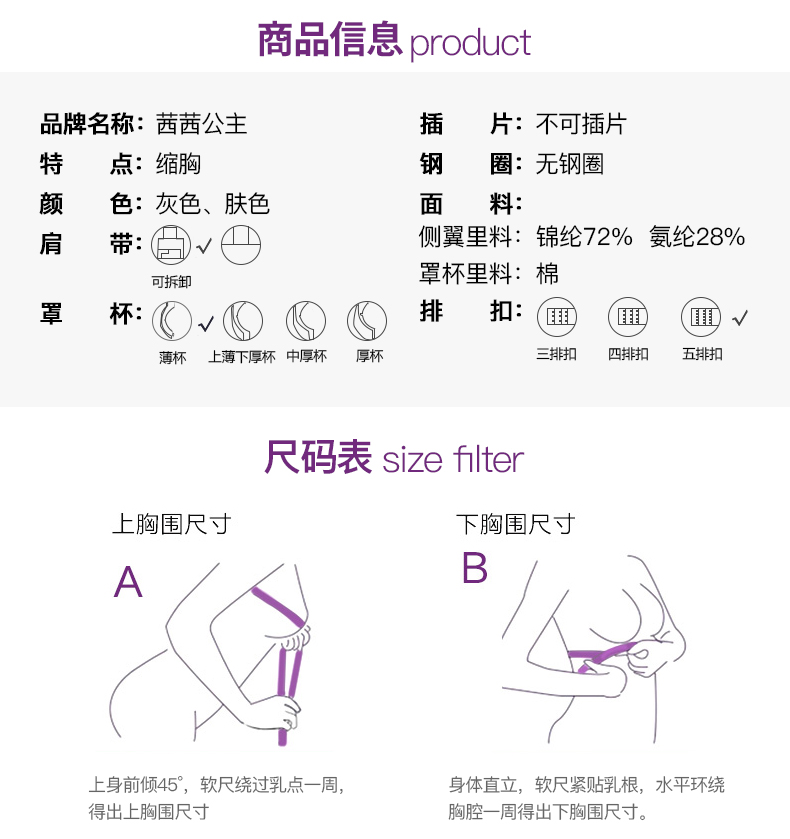 商品信息 product

品牌名称：茜茜公主
特　　点：缩胸
颜　　色：灰色、肤色
肩　　带：√
可拆卸
罩　　杯：√
薄杯　上薄下厚杯　中厚杯　厚杯

插　　片：不可插片
钢　　圈：无钢圈
面　　料：
侧翼里料：锦纶72%　氨纶28%
罩杯里料：棉
排　　扣：√
三排扣　四排扣　五排扣

尺码表 size filter

上胸围尺寸
A
上身前倾45°，软尺绕过乳点一周，得出上胸围尺寸

下胸围尺寸
B
身体直立，软尺紧贴乳根，水平环绕胸腔一周得出下胸围尺寸。