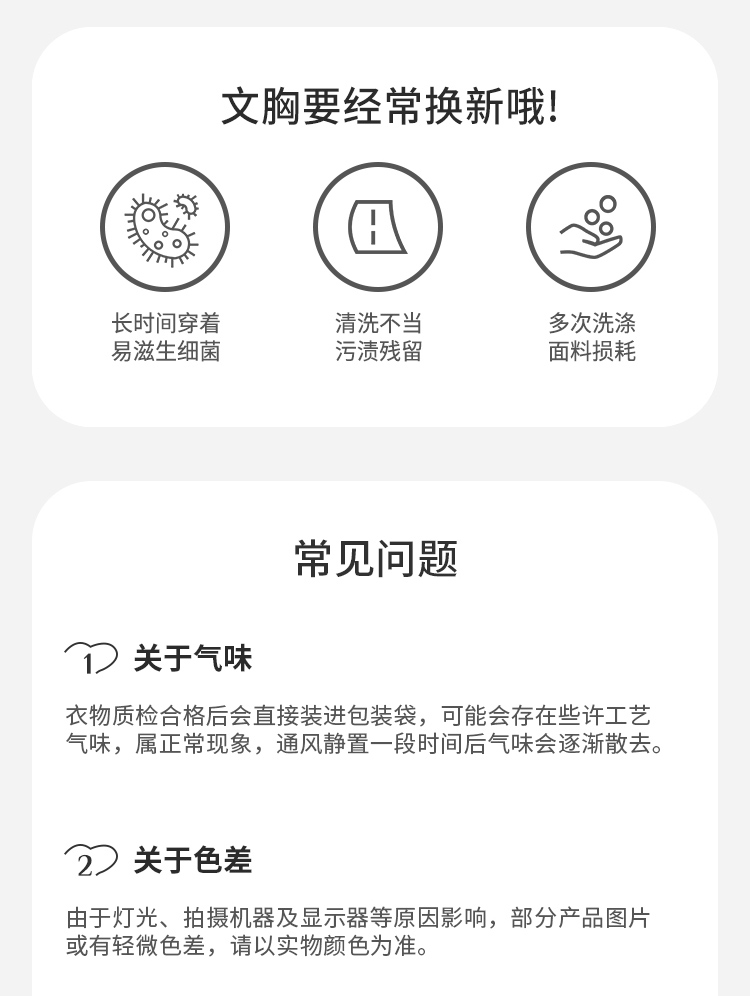 文胸要经常换新哦!

长时间穿着
易滋生细菌

清洗不当
污渍残留

多次洗涤
面料损耗

常见问题

1 关于气味

衣物质检合格后会直接装进包装袋，可能会存在些许工艺气味，属正常现象，通风静置一段时间后气味会逐渐散去。

2 关于色差

由于灯光、拍摄机器及显示器等原因影响，部分产品图片或有轻微色差，请以实物颜色为准。