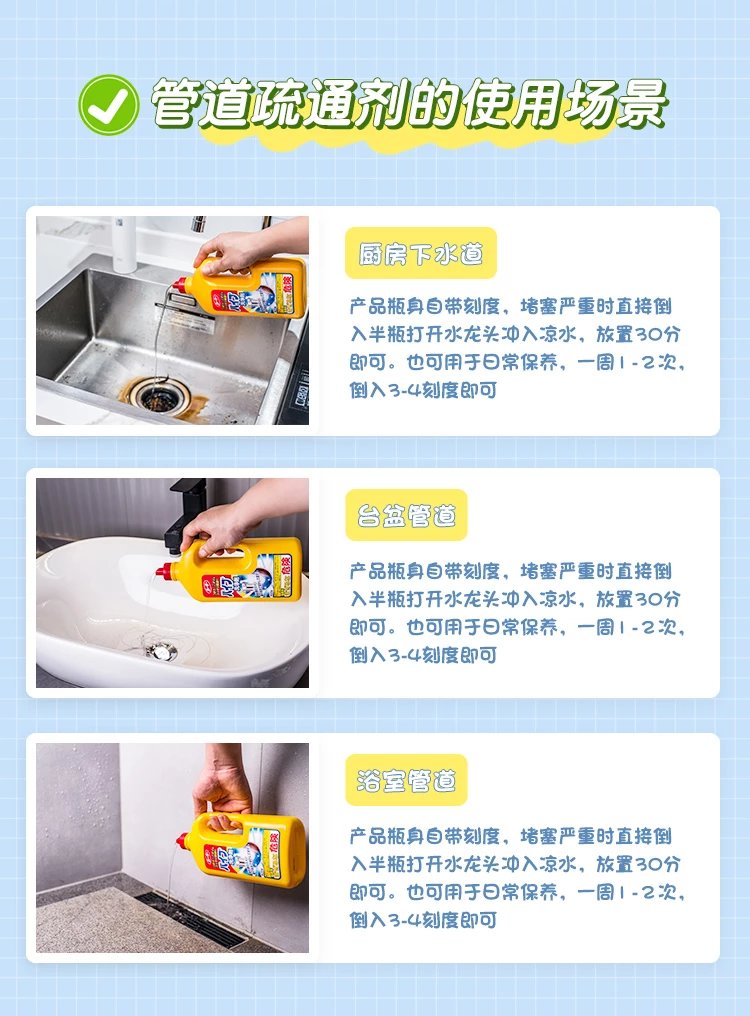 管道疏通剂的使用场景

厨房下水道

产品瓶身自带刻度，堵塞严重时直接倒入半瓶打开水龙头冲入凉水，放置30分即可。也可用于日常保养，一周1-2次，倒入3-4刻度即可

台盆管道

产品瓶身自带刻度，堵塞严重时直接倒入半瓶打开水龙头冲入凉水，放置30分即可。也可用于日常保养，一周1-2次，倒入3-4刻度即可

浴室管道

产品瓶身自带刻度，堵塞严重时直接倒入半瓶打开水龙头冲入凉水，放置30分即可。也可用于日常保养，一周1-2次，倒入3-4刻度即可