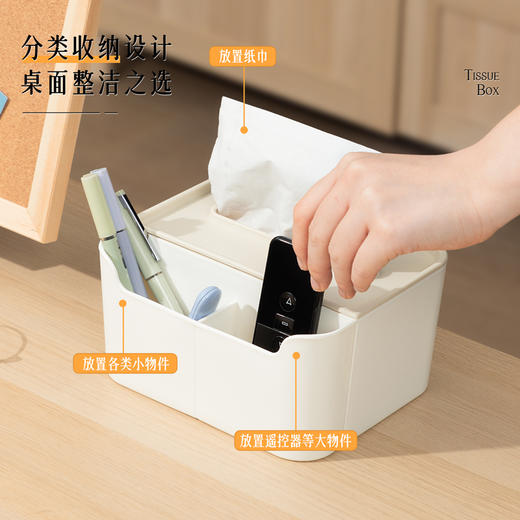 分类收纳设计
桌面整洁之选

放置纸巾

TISSUE
BOX

4

放置各类小物件

放置遥控器等大物件